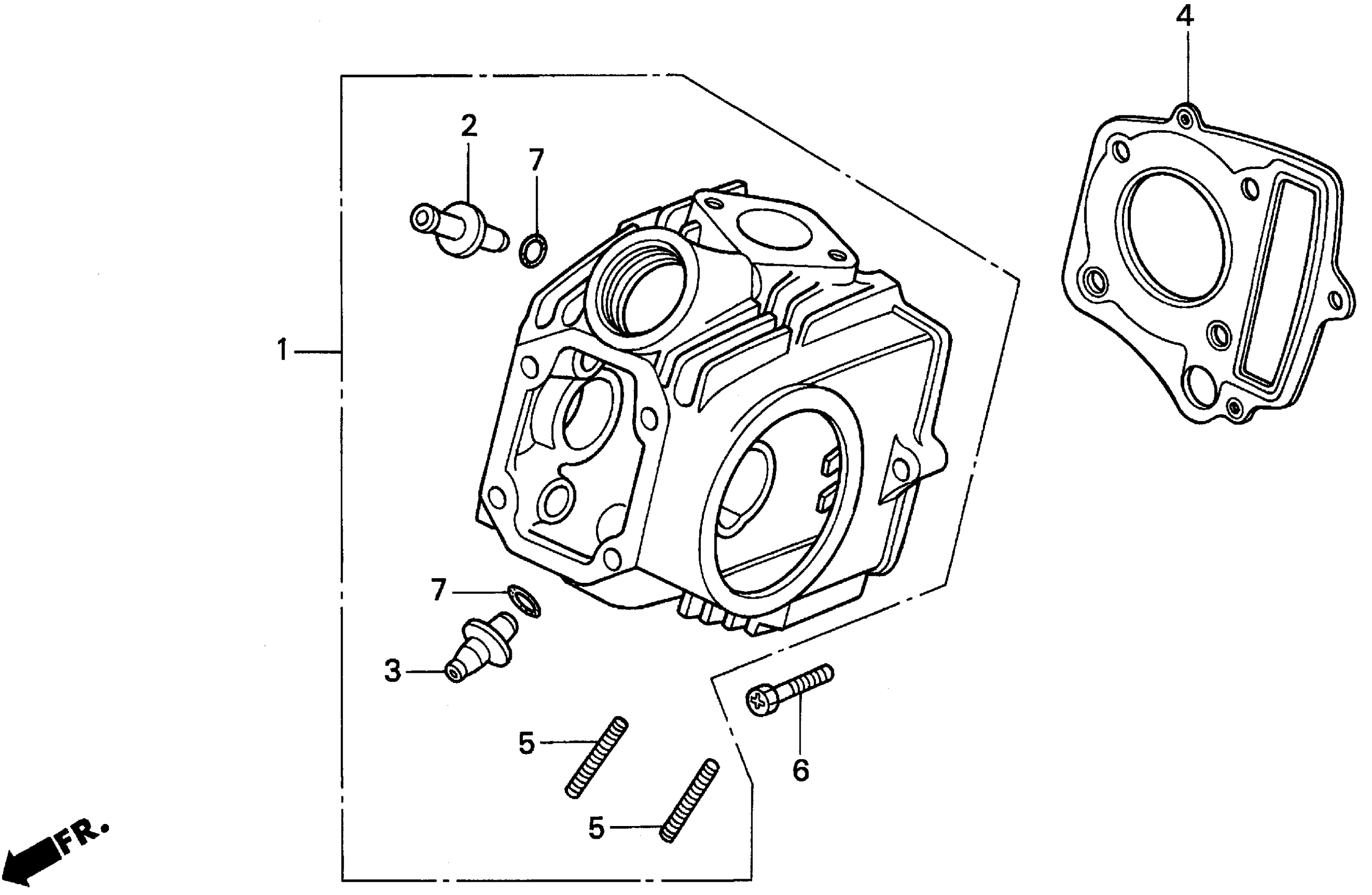 4
2
7
1
7
3
5
5
6
FR.