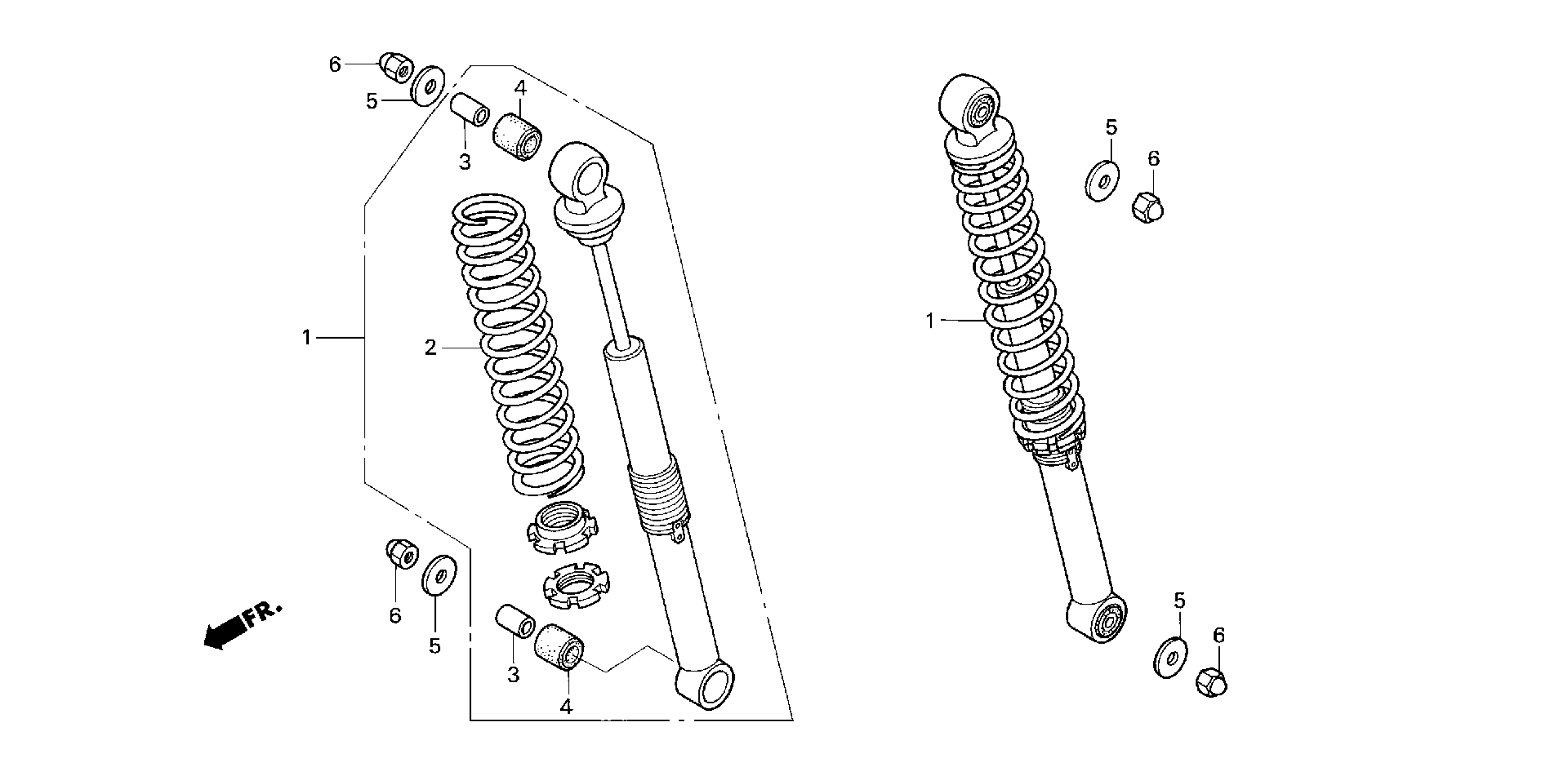 6
5
3
4
1
2
6
5
3
4
FR.
1
5
6
5
6