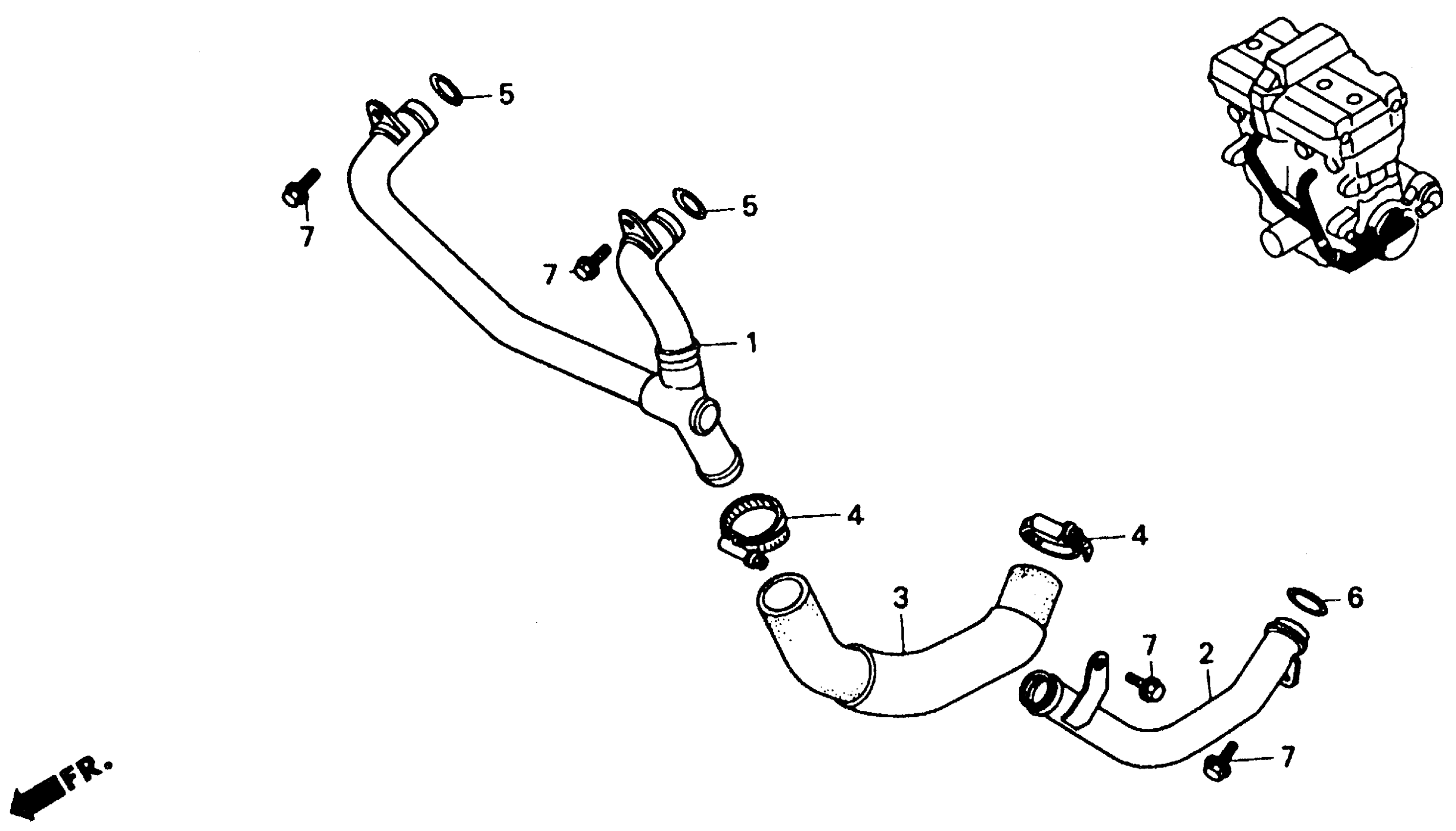 5
7
5
7
1
4
4
3
6
7
2
7
FR.