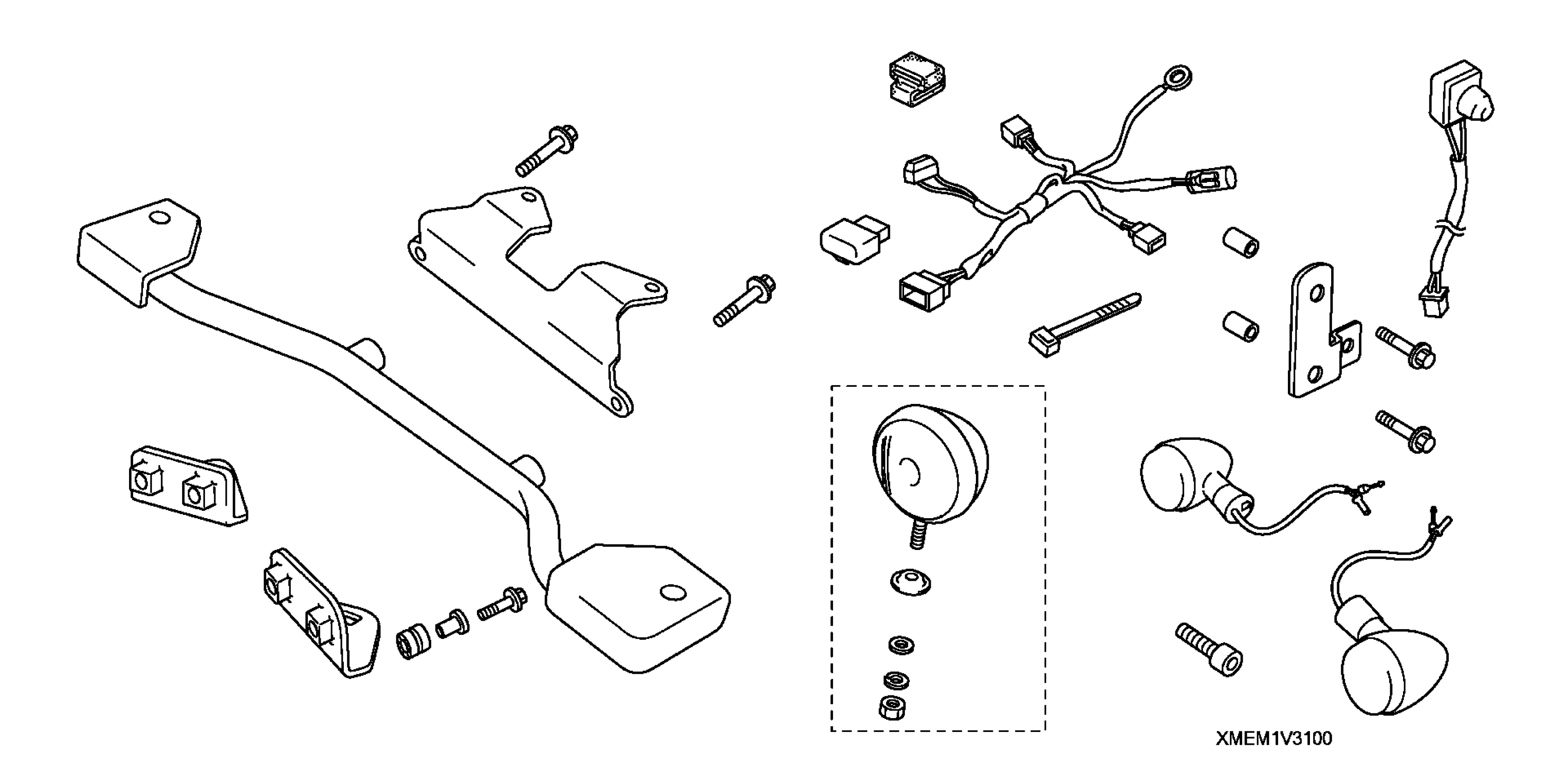 XMEM1V3100