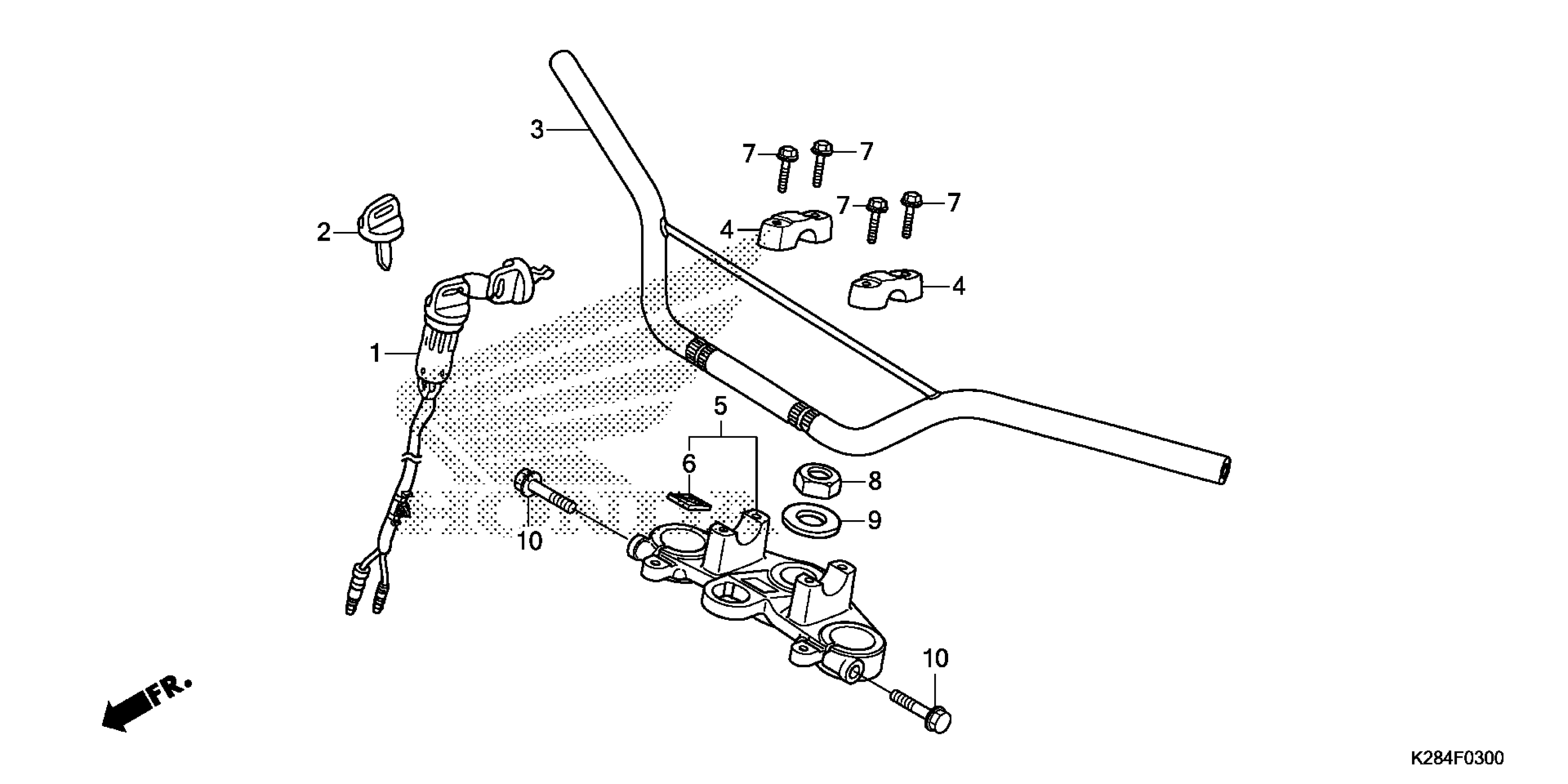 3
7
7
7
7
2
4
4
1
5
6
8
9
10
10
FR.
K284F0300