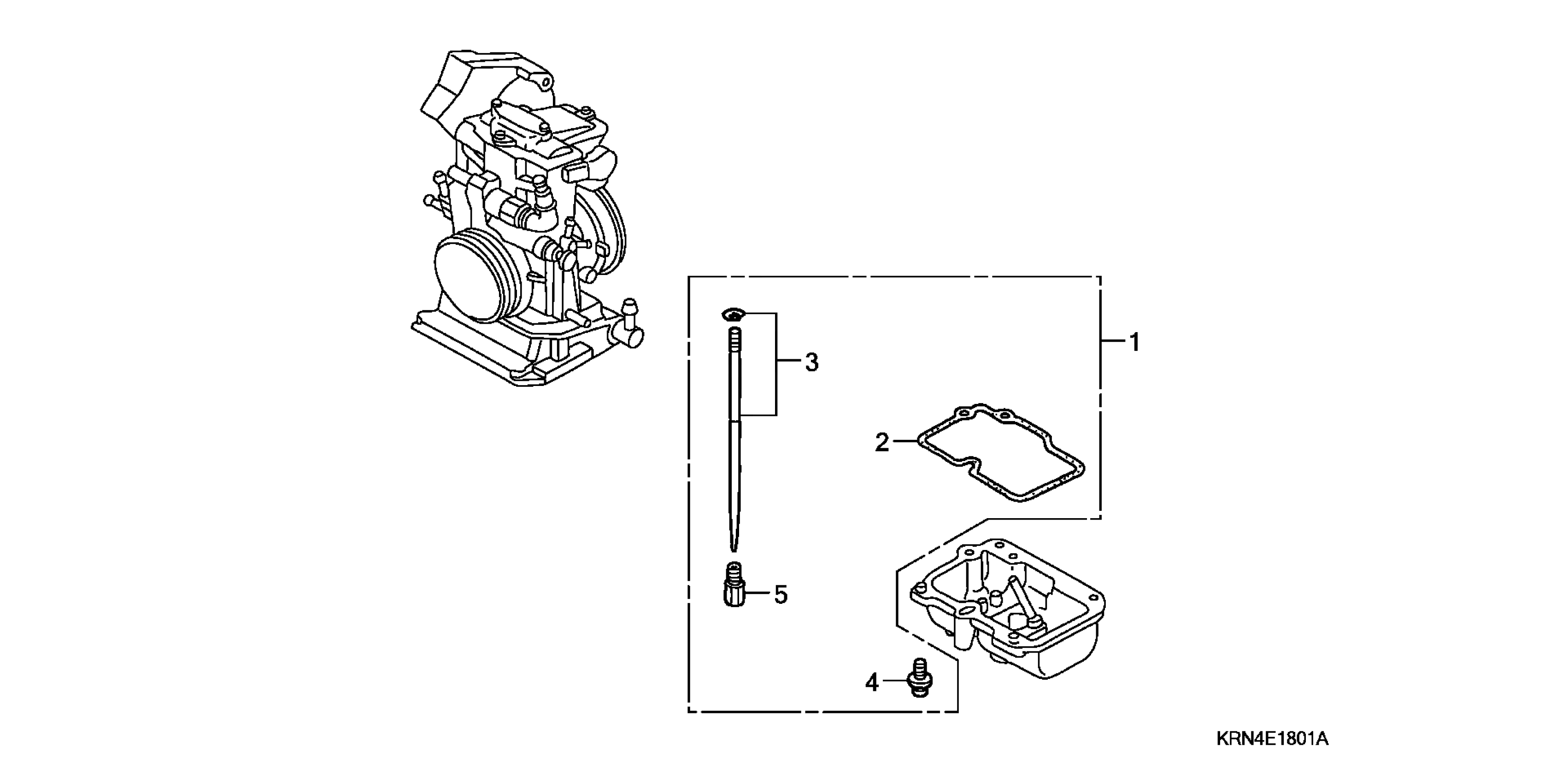 1
3
2
5
4
KRN4E1801A