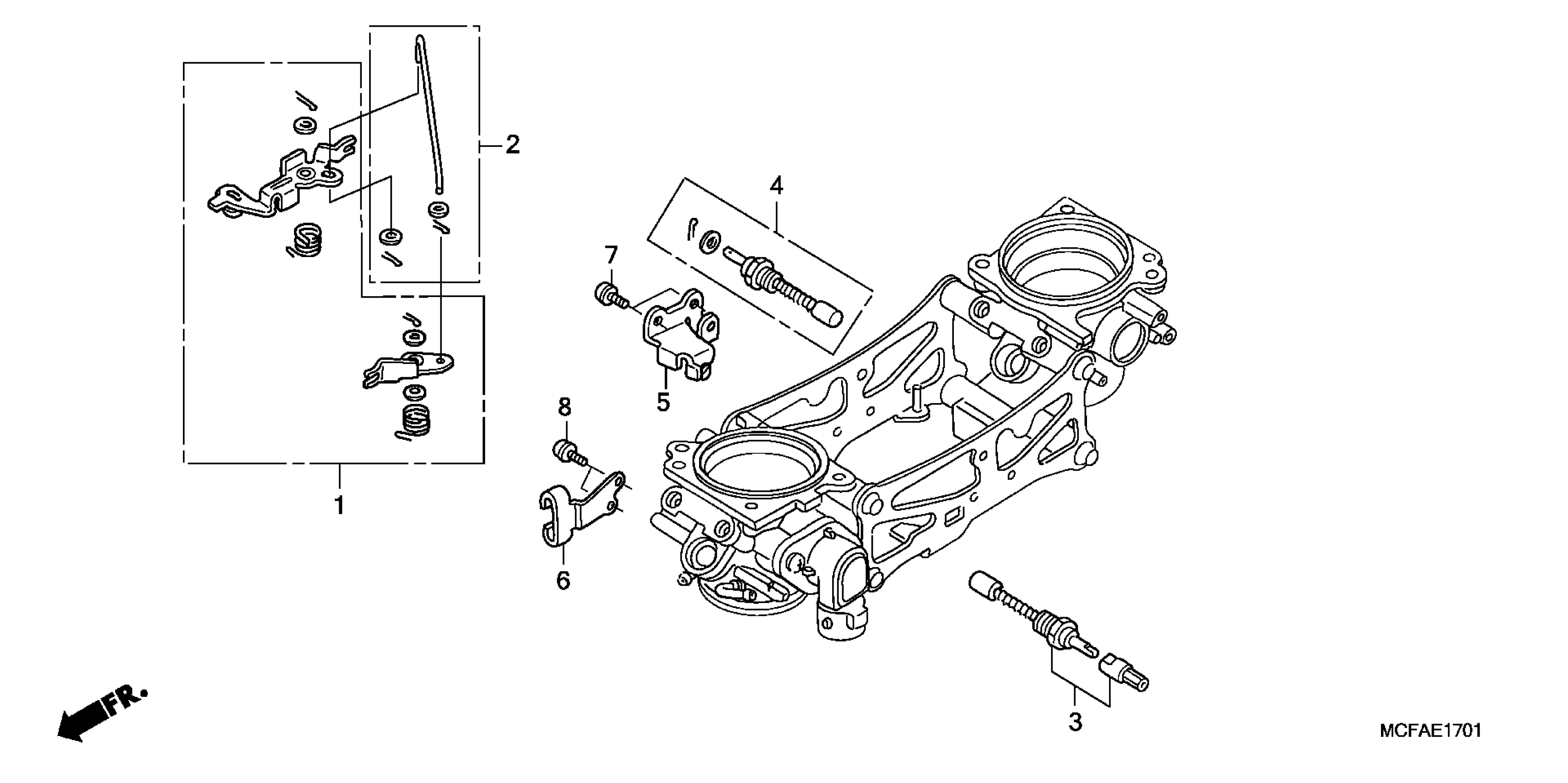 2
4
7
5
8
1
6
3
FR.
MCFAE1701