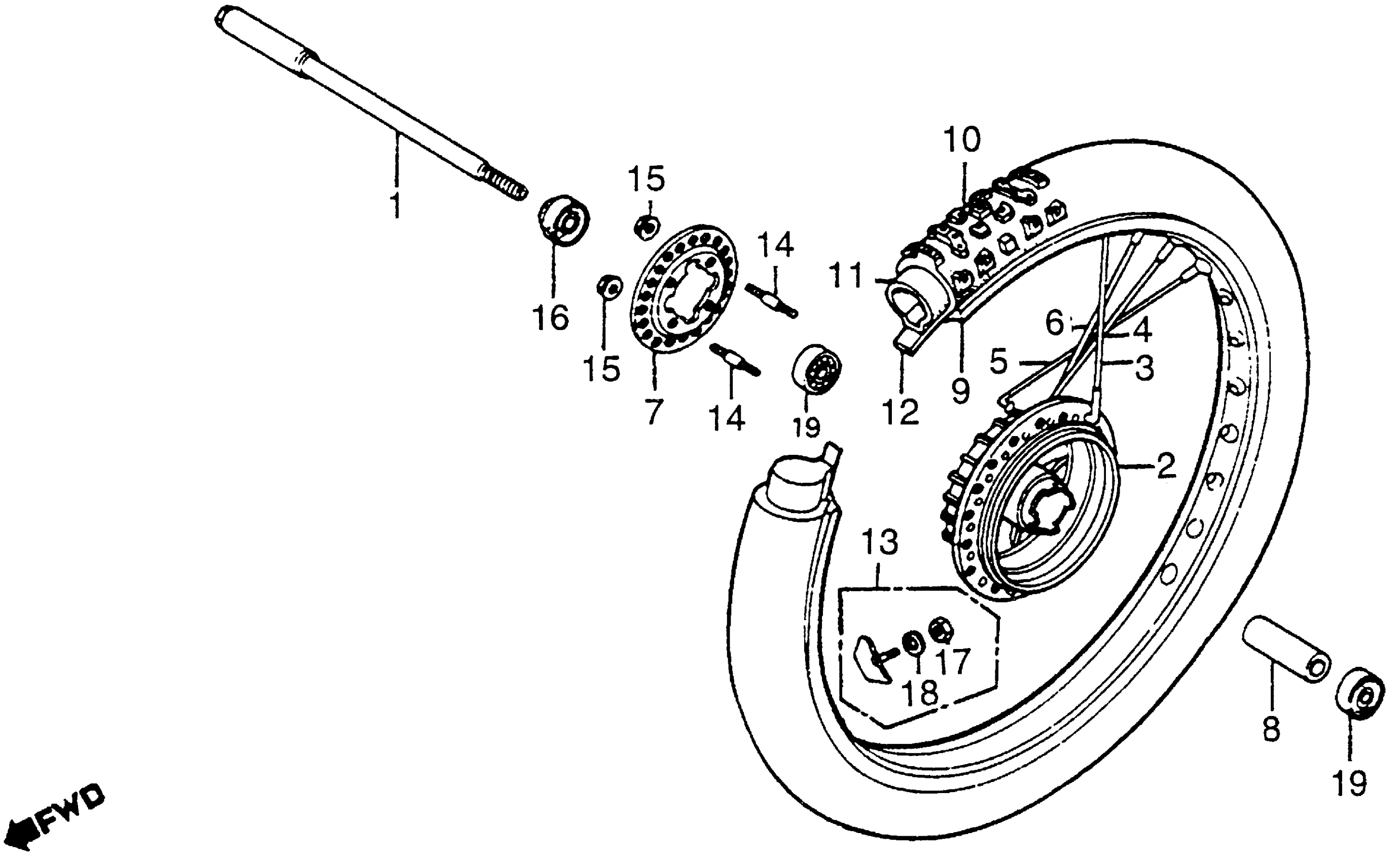 1
15
16
15
7
14
14
19
10
11
12
9
6
4
5
3
2
13
17
18
8
19
FWD