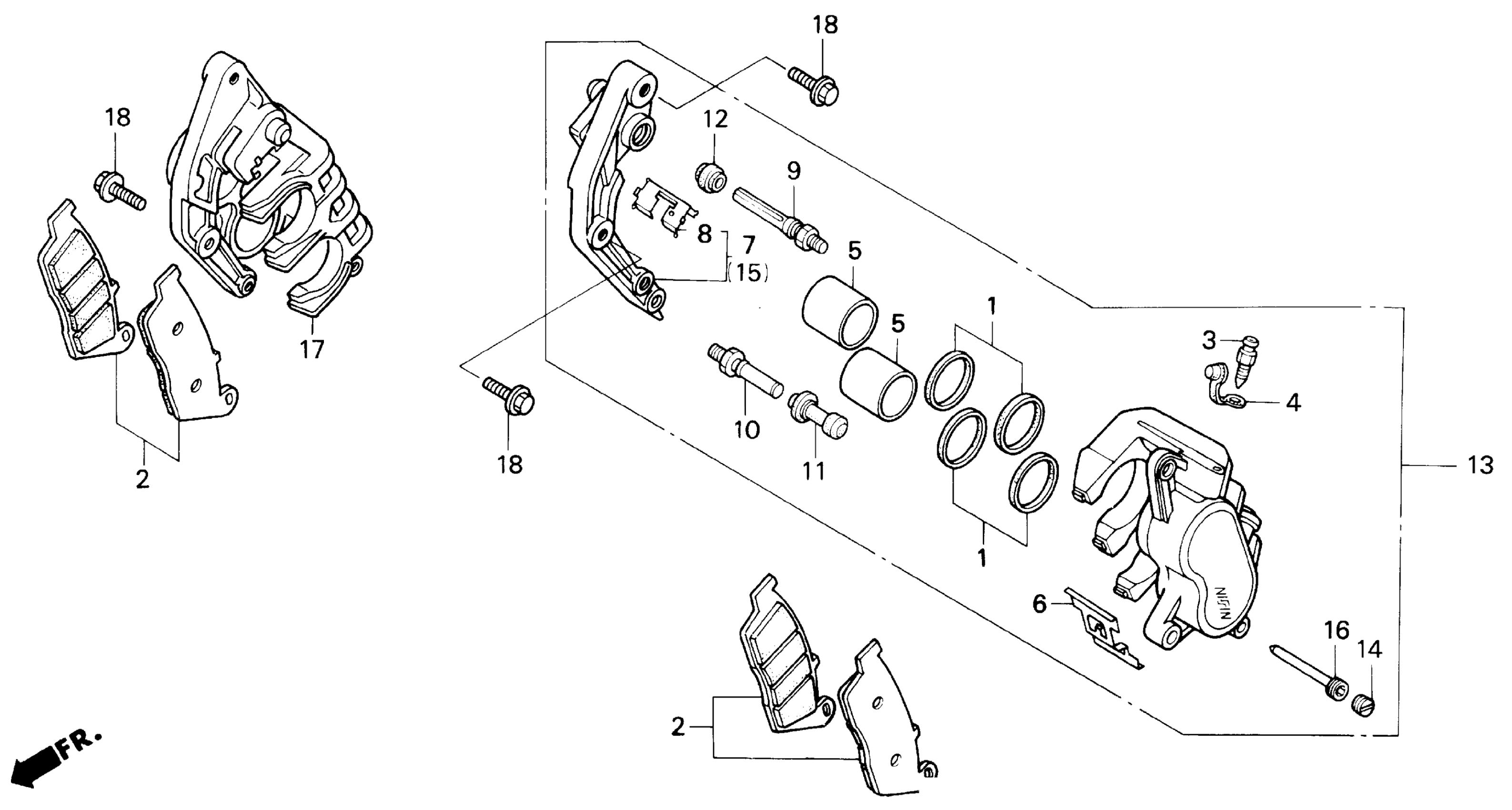 18
18
12
9
8
7
(15)
5
5
1
3
4
17
2
18
10
11
13
1
6
NISSIN
16
14
2
FR.