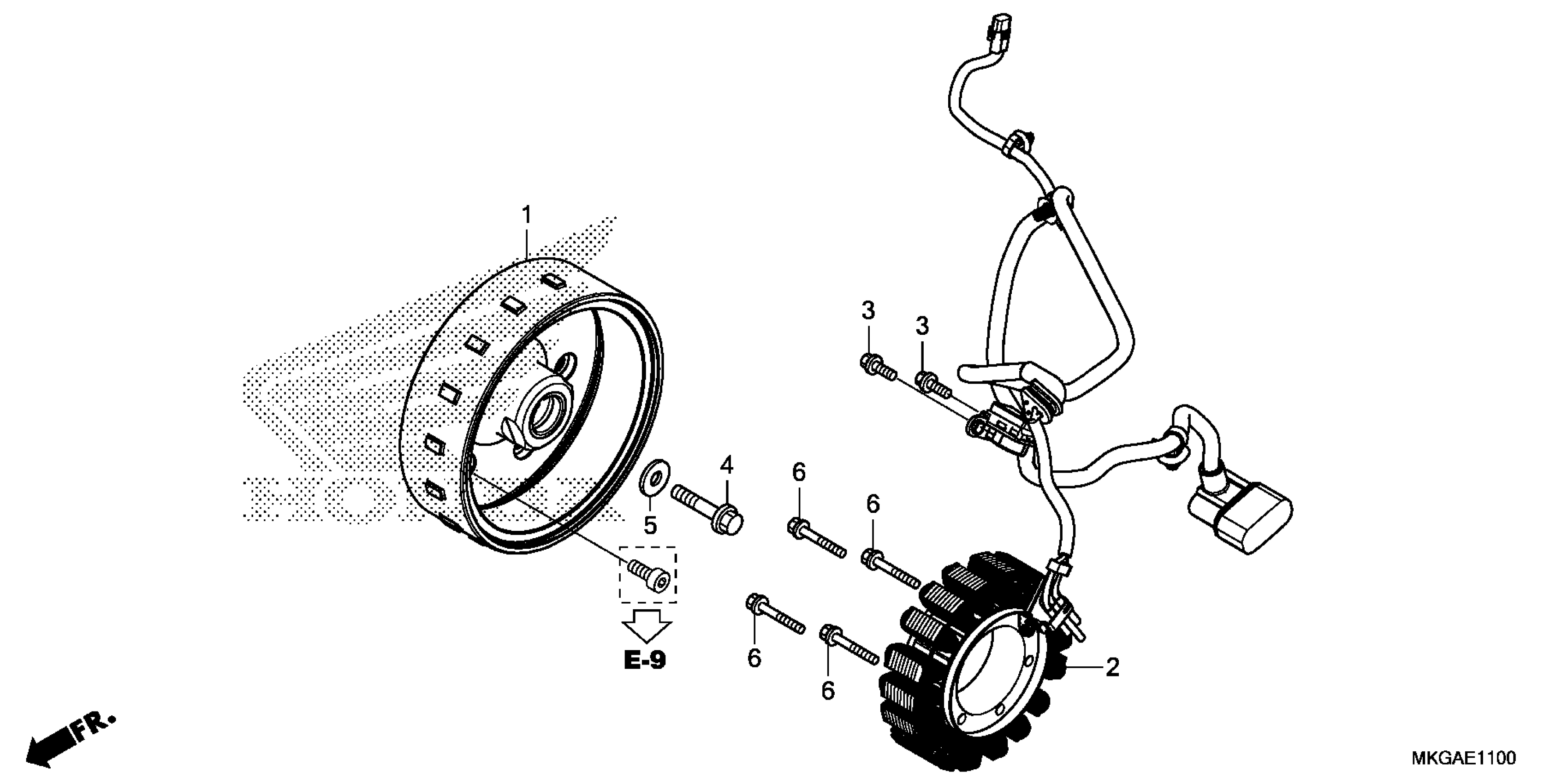 1
3
3
4
6
6
5
E-9
6
6
2
FR.
MKGAE1100