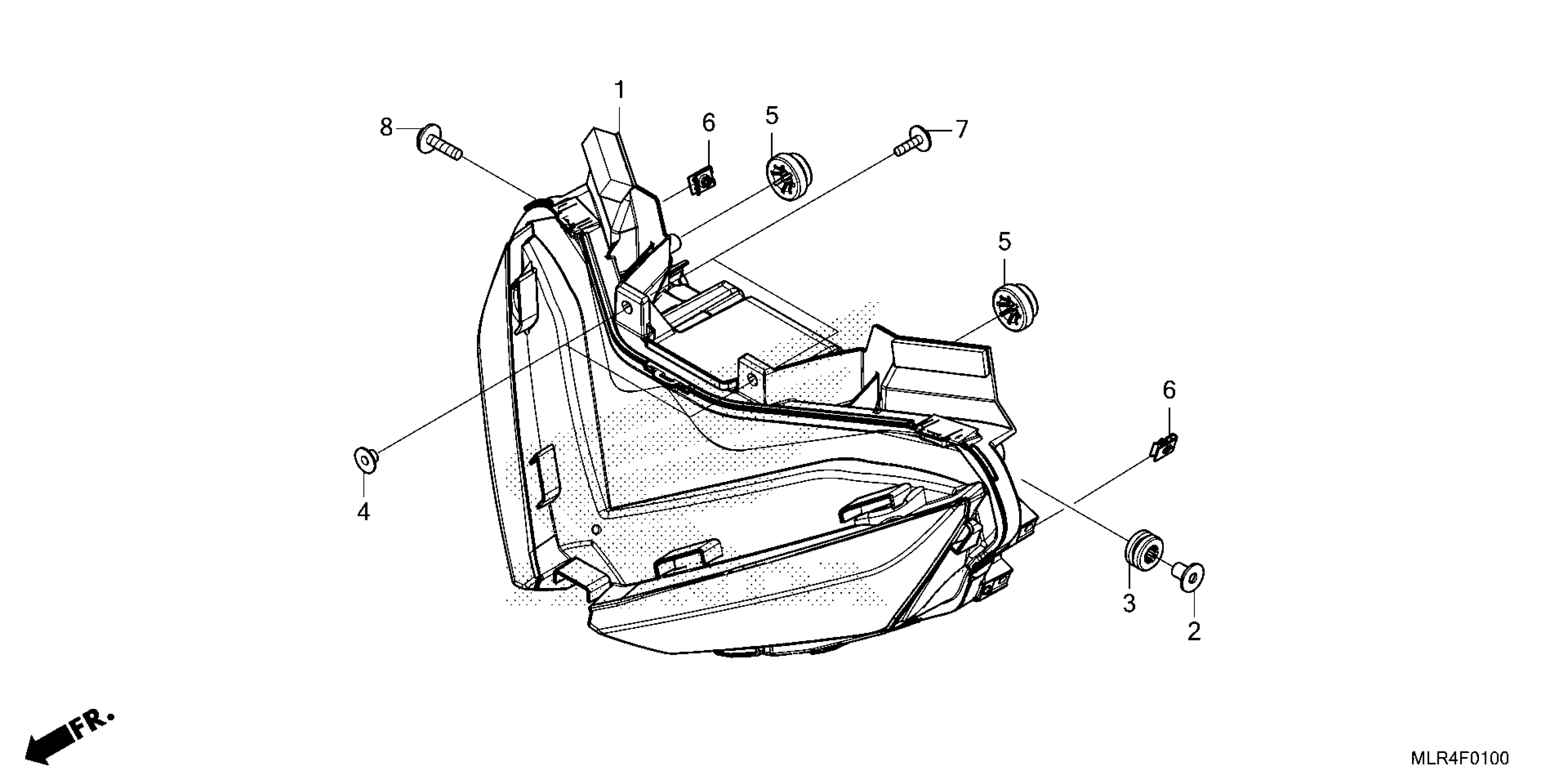 1
8
6
5
7
5
6
4
3
2
FR.
MLR4F0100