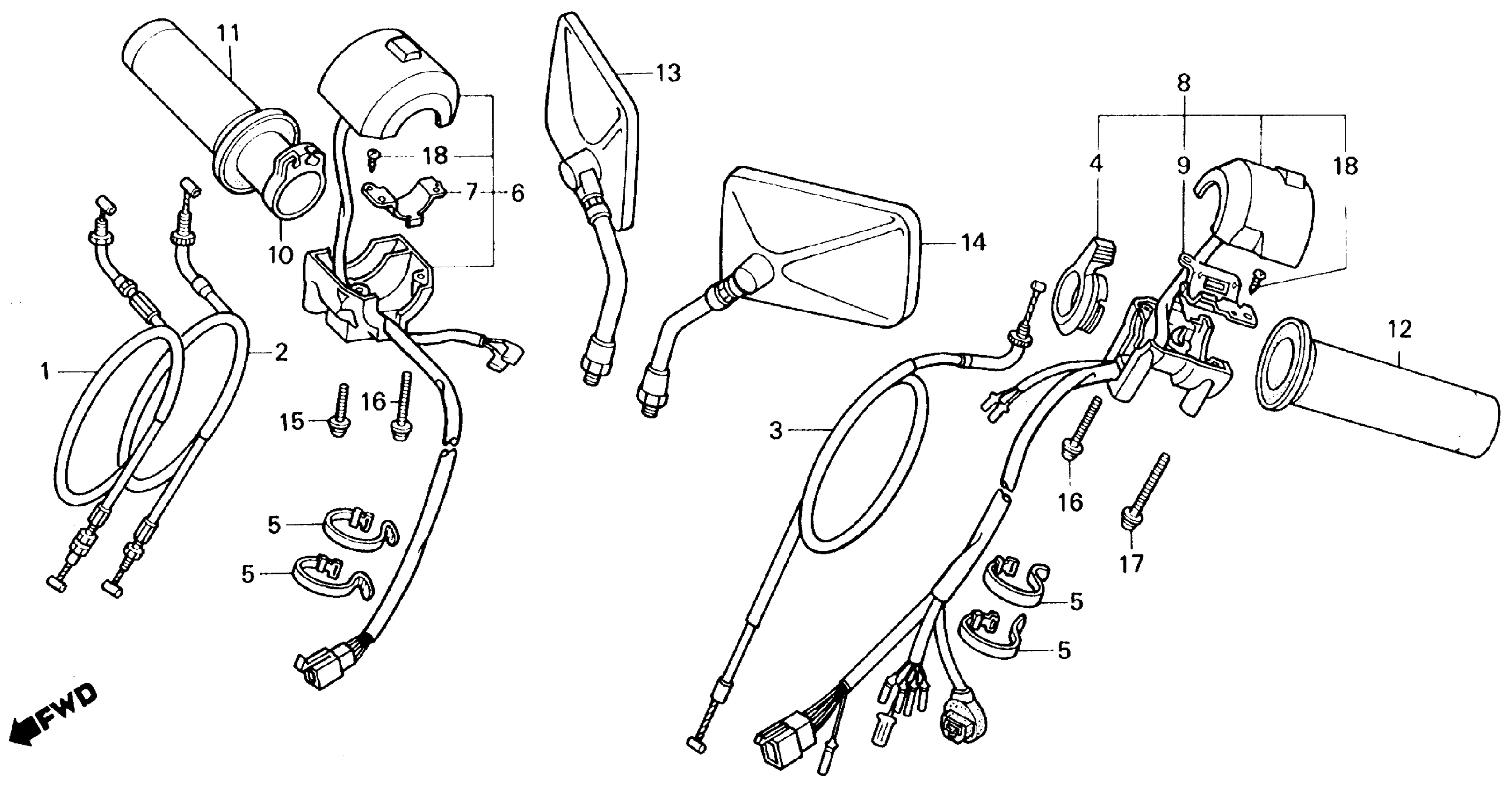 11
13
8
18
7
6
4
9
18
10
14
1
2
12
15
16
3
16
5
5
17
5
5
FWD