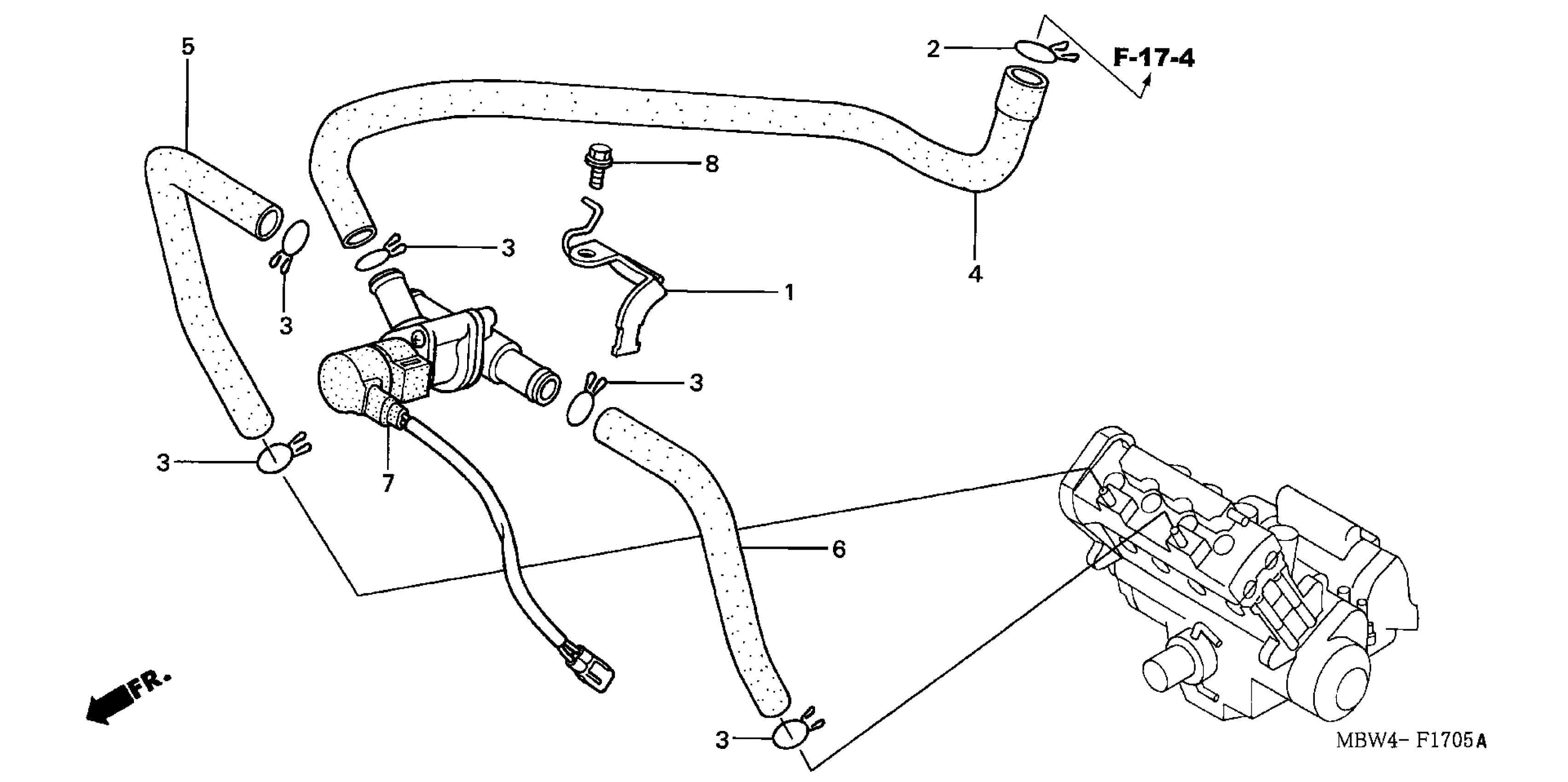 5

2

F-17-4

8

3

3

1

4

3

3

7

6

FR.

3

MBW4- F1705A