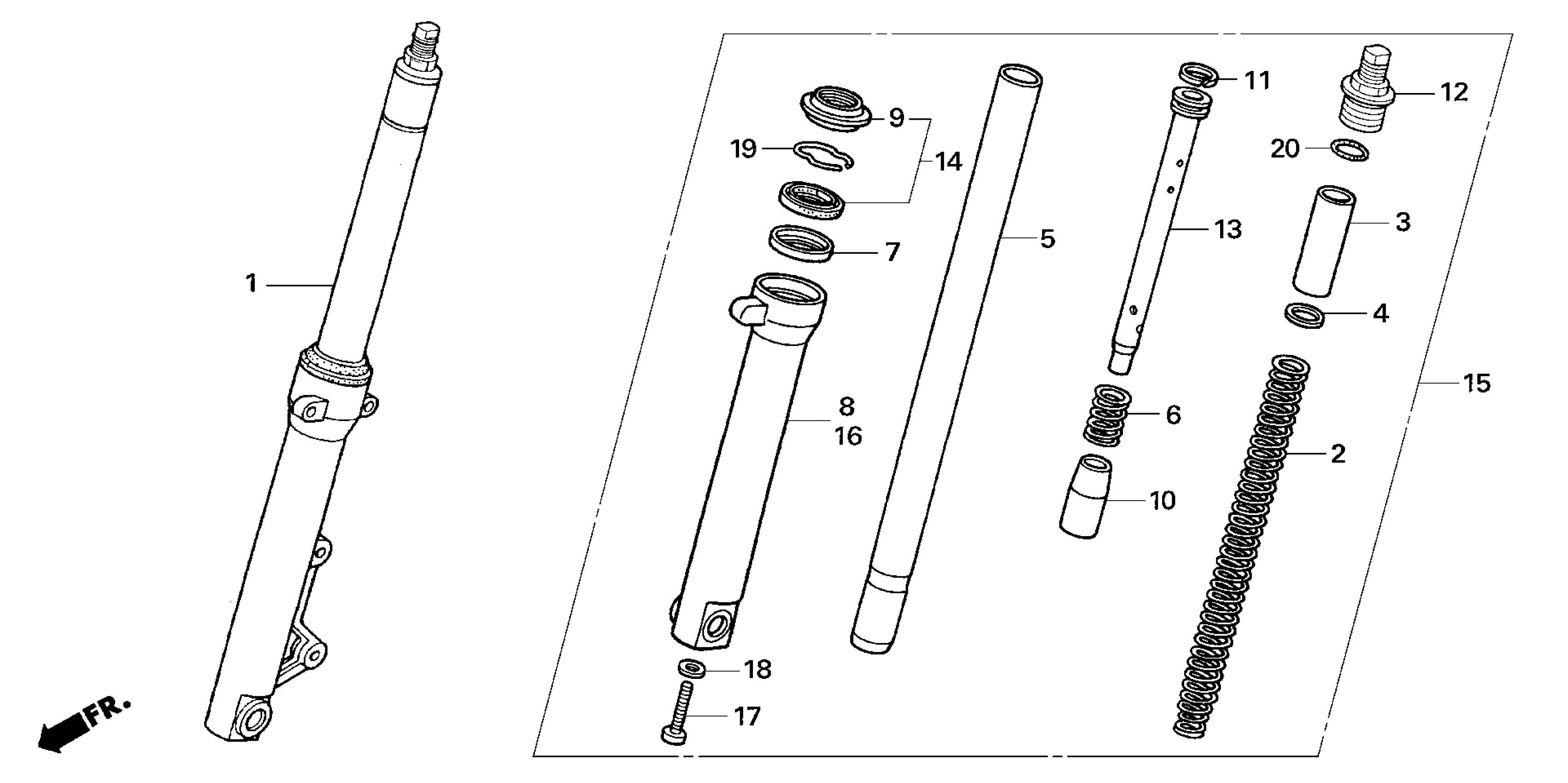 1
9
19
14
7
8
16
18
17
5
11
13
6
10
12
20
3
4
15
2
FR.