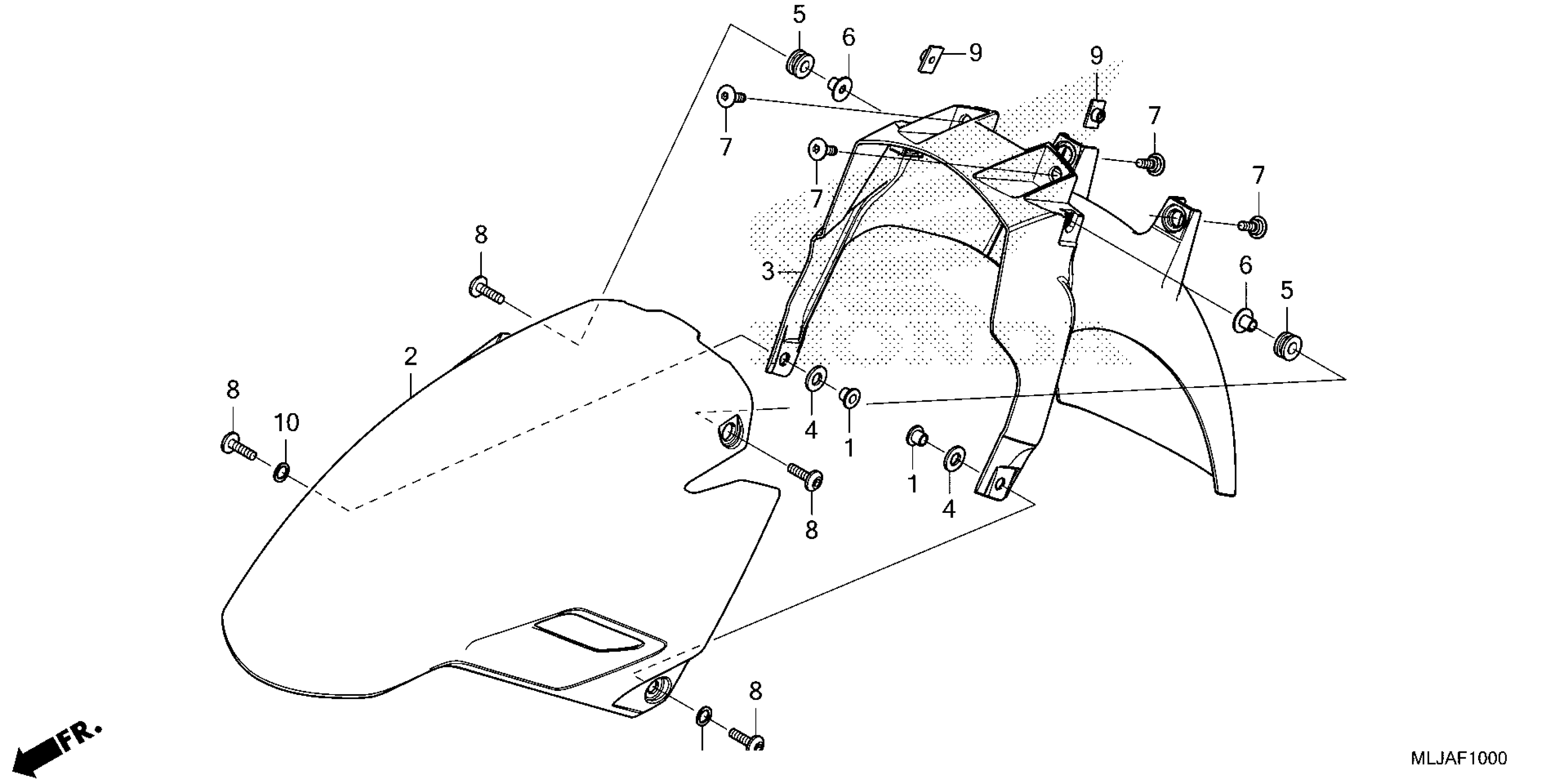 5
6
9
9
7
7
7
7
8
3
6
5
2
8
10
4
1
1
4
8
8
FR.
MLJAF1000