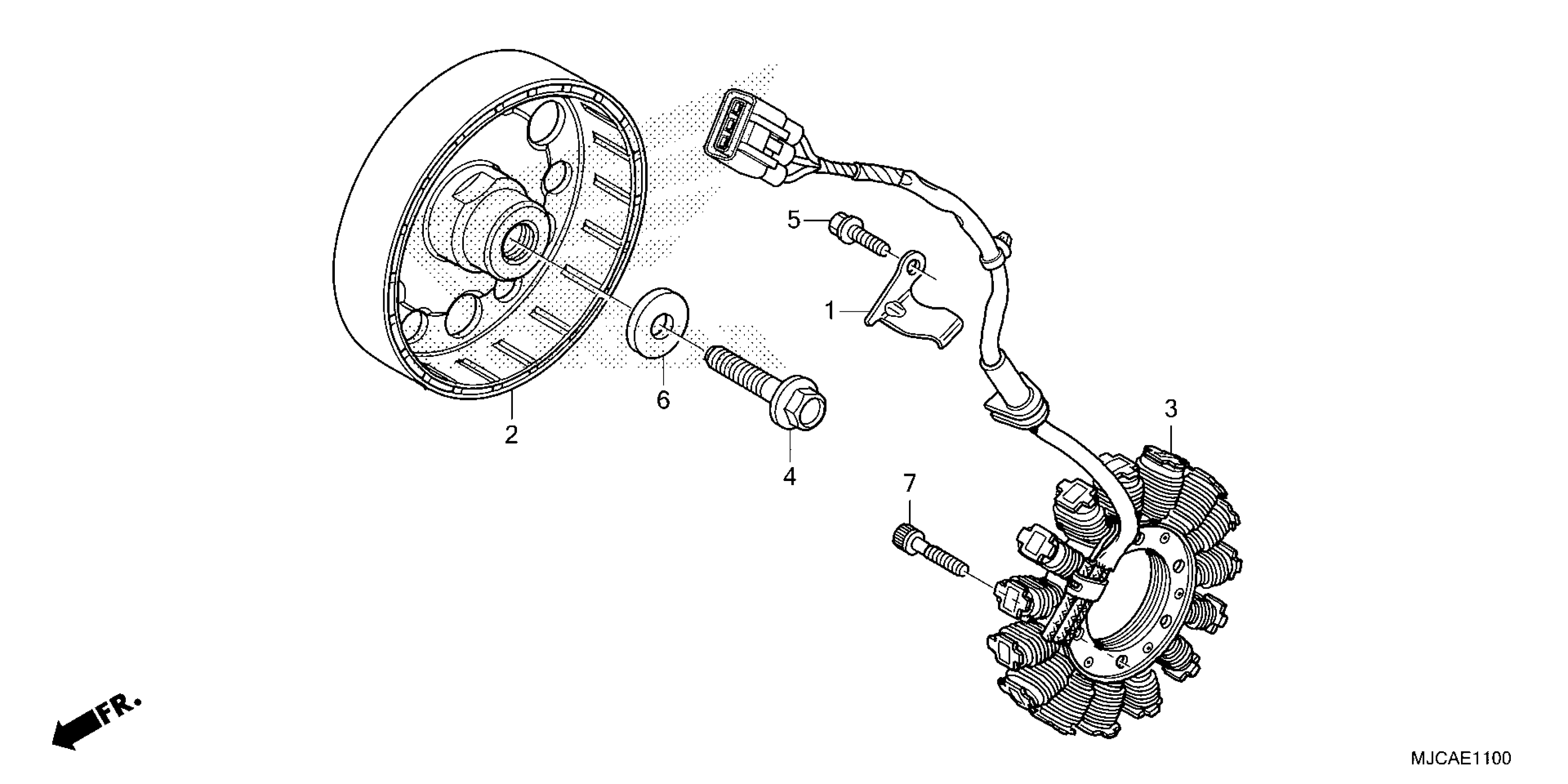 5
1
6
2
4
3
7
FR.
MJCAE1100