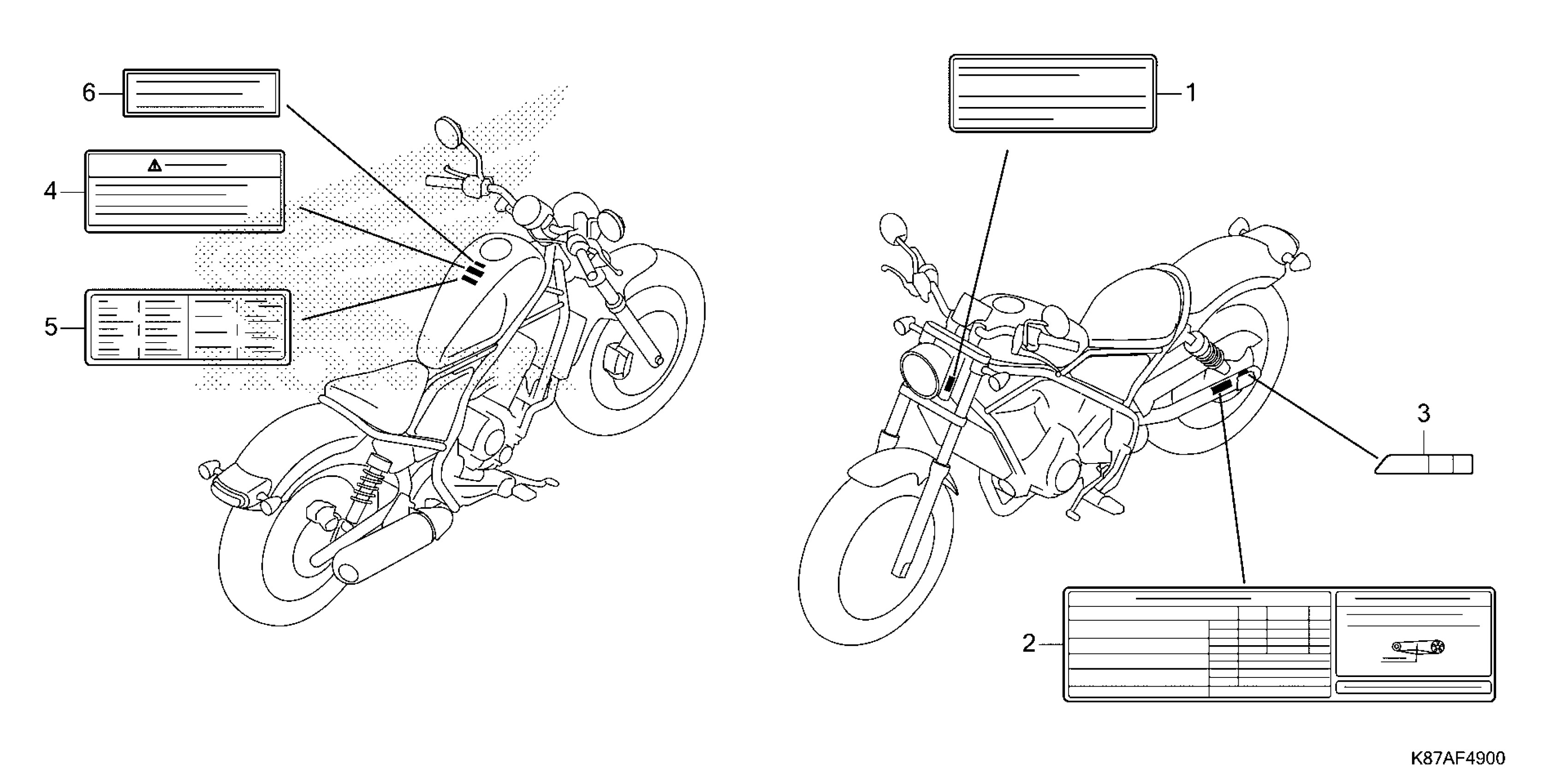 6
4
5
1
3
2
K87AF4900