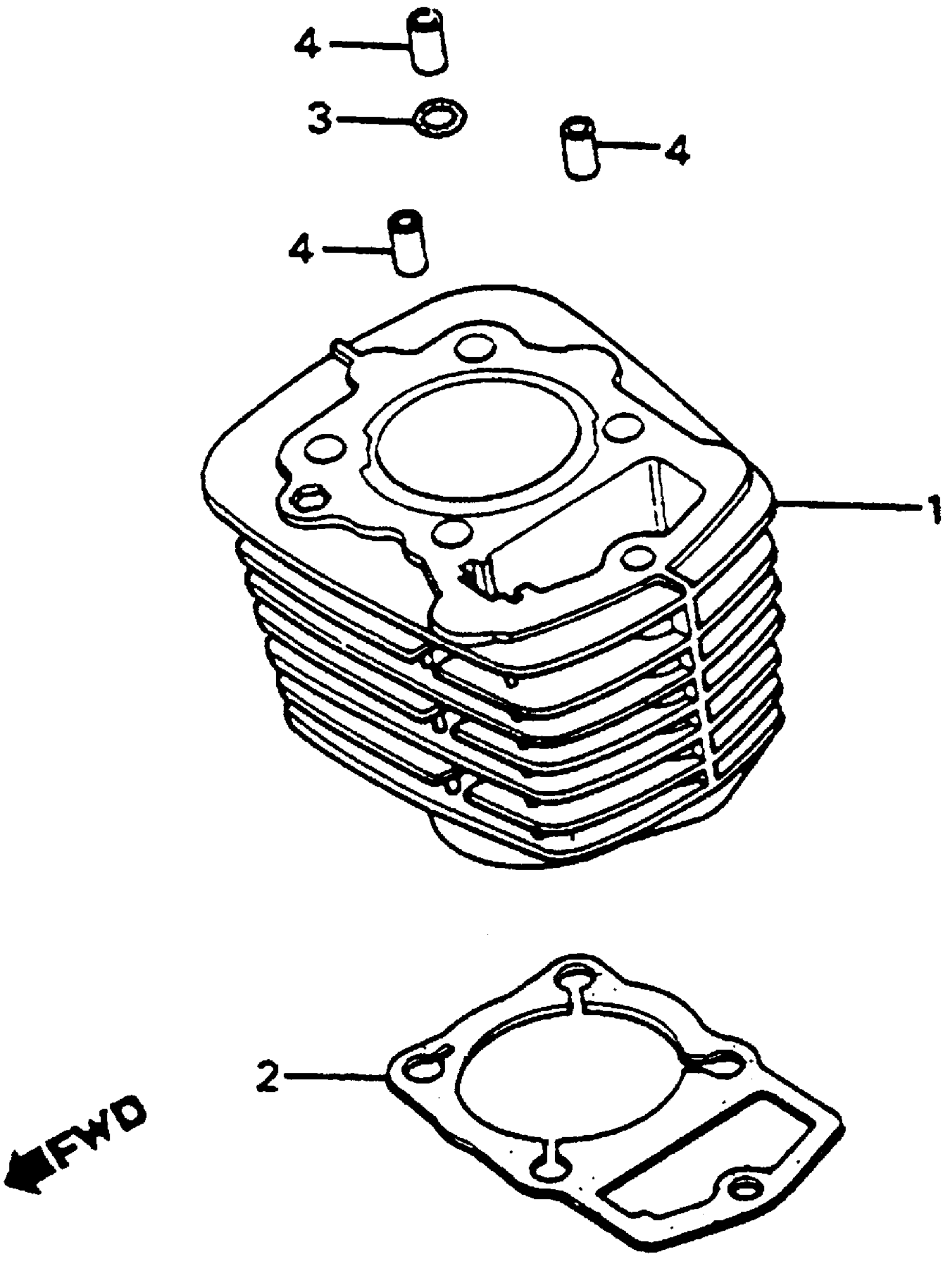 4
3
4
4
1
2
FWD