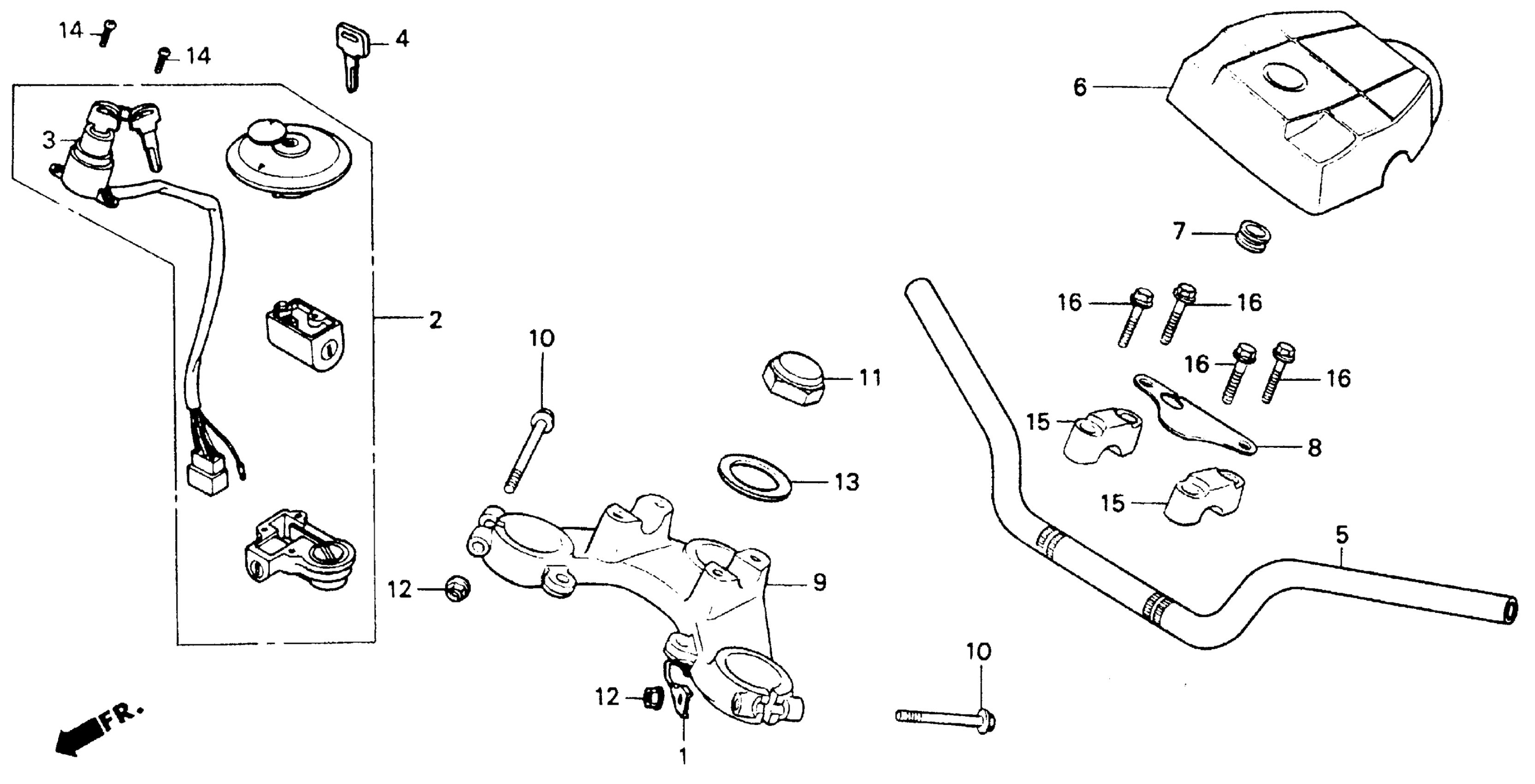 14
14
4
3
2
6
7
16
16
16
16
10
11
15
8
13
15
5
12
9
10
12
1
FR.