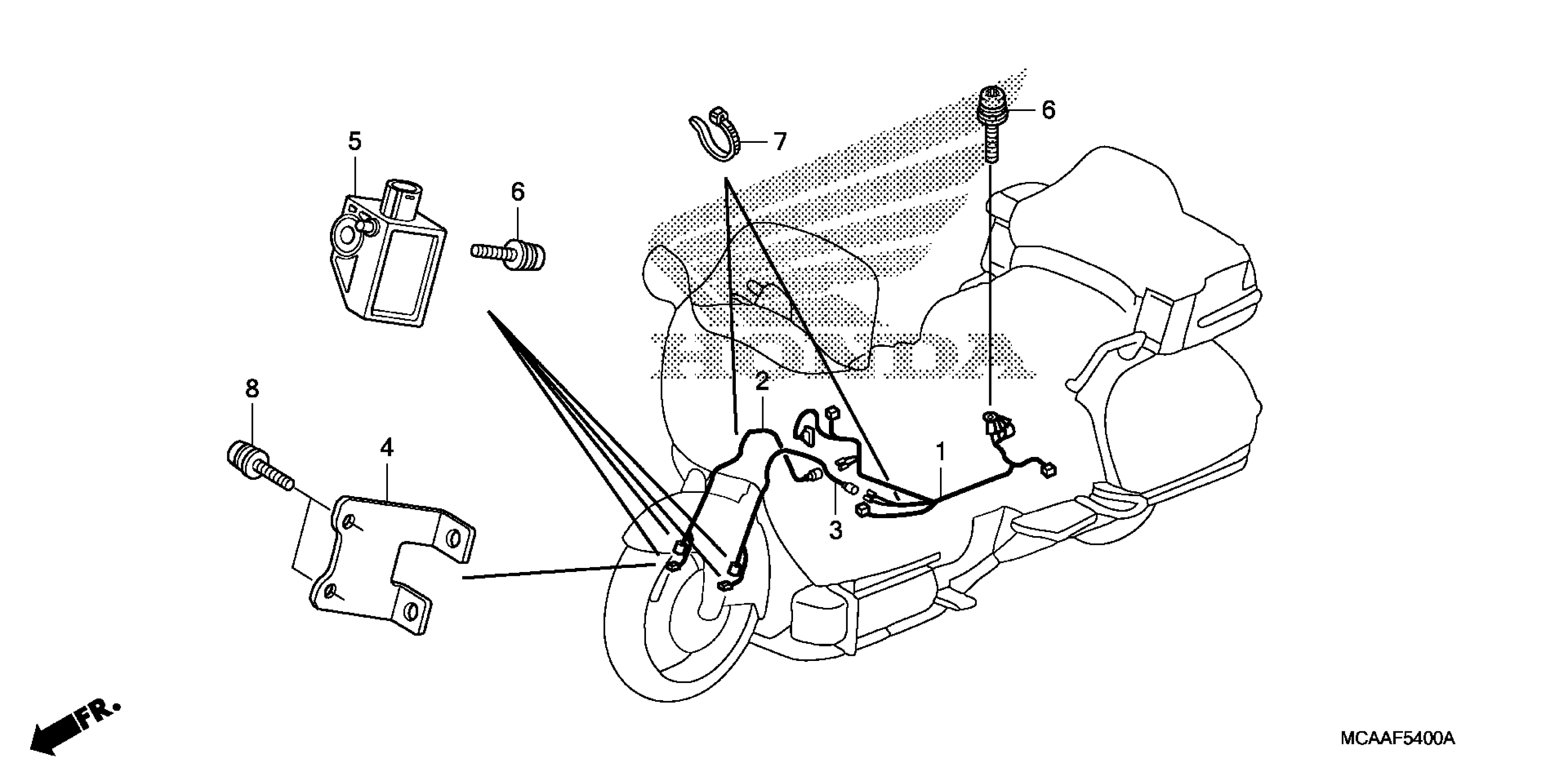 5
6
7
6
HONDA
8
4
2
1
3
FR.
MCAAF5400A