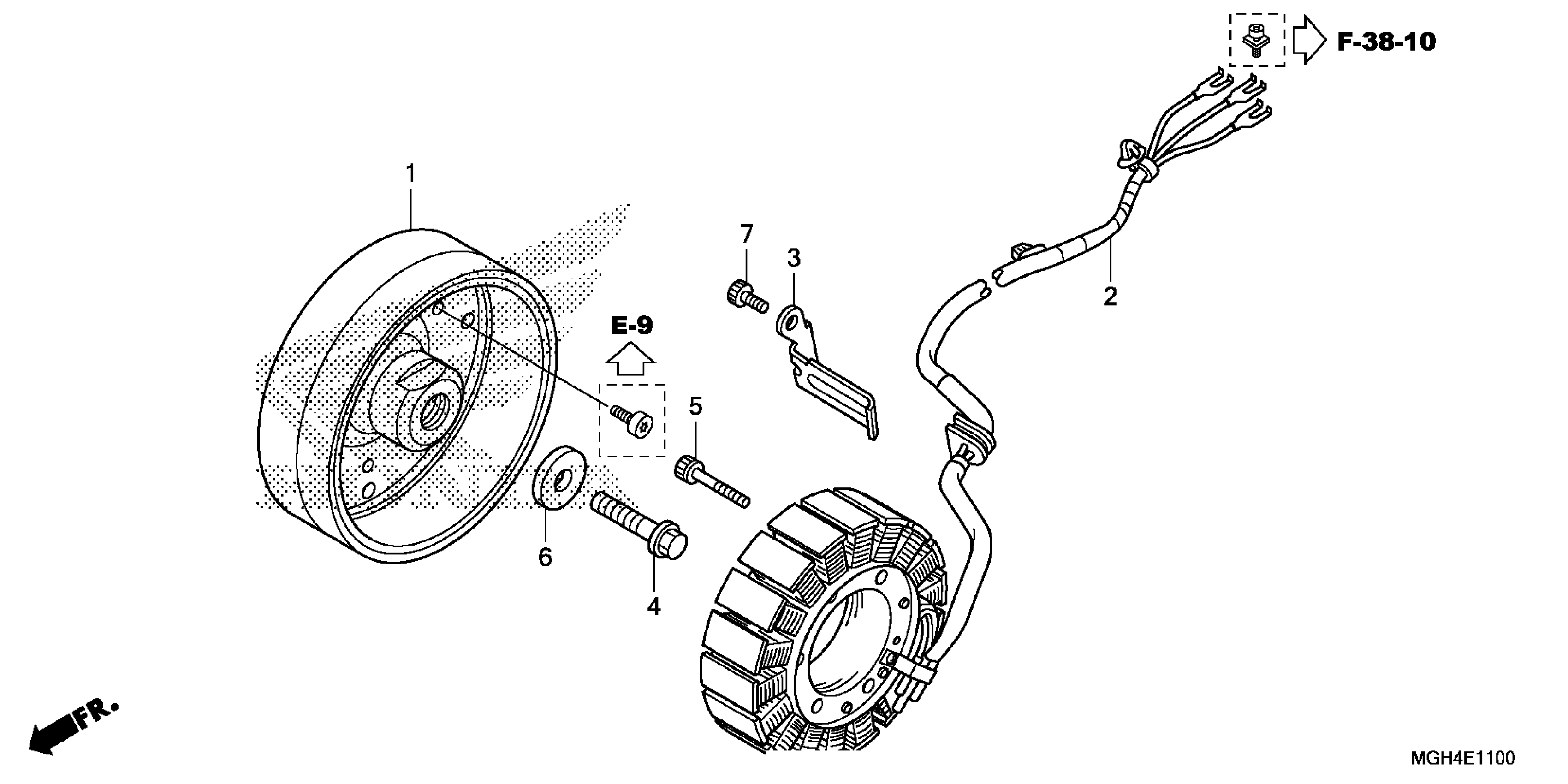 F-38-10

1

7

3

2

E-9

5

6

4

FR.

MGH4E1100