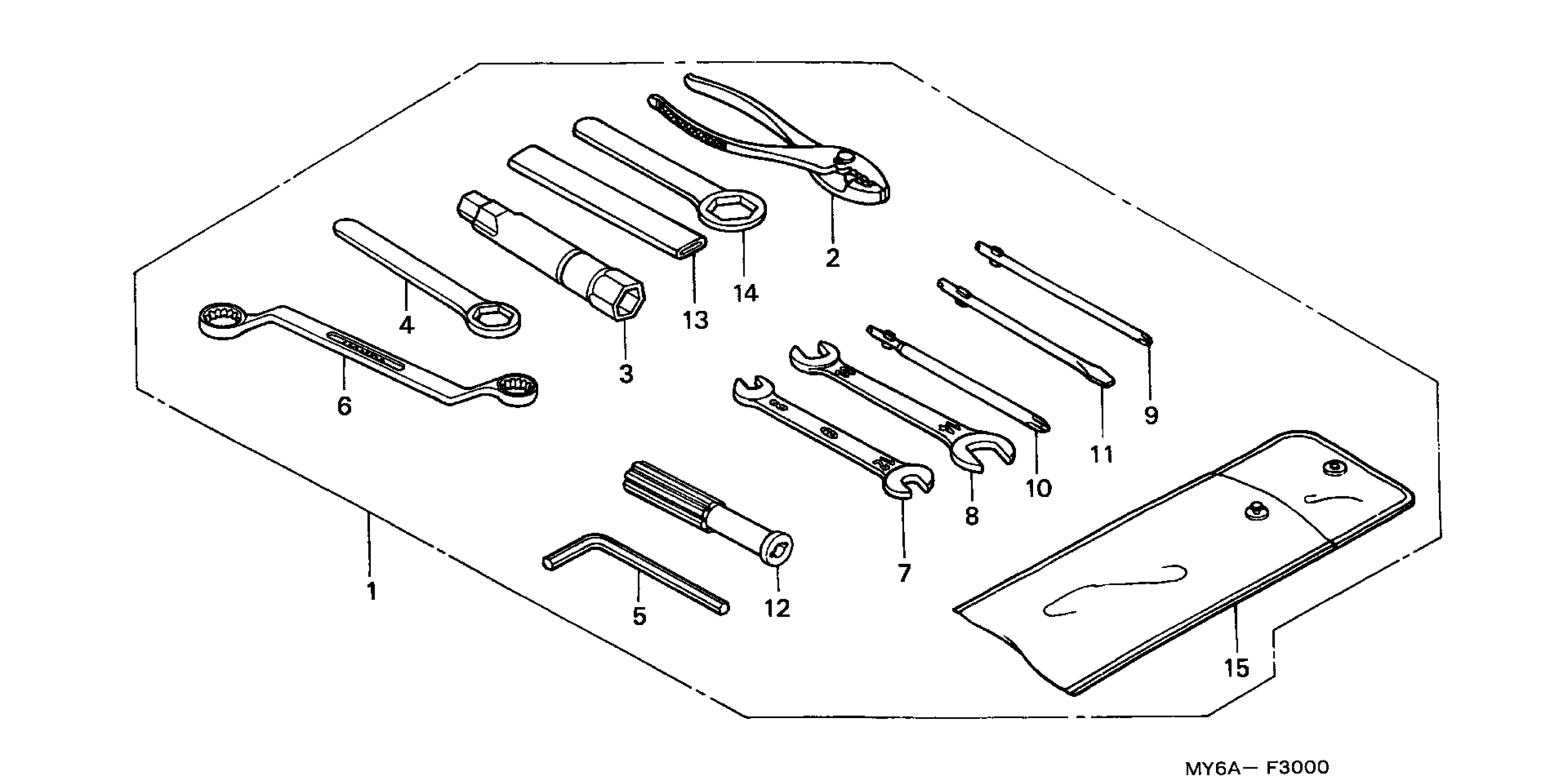 2
14
13
4
3
6
9
11
10
8
7
12
5
1
15
MY6A— F3000