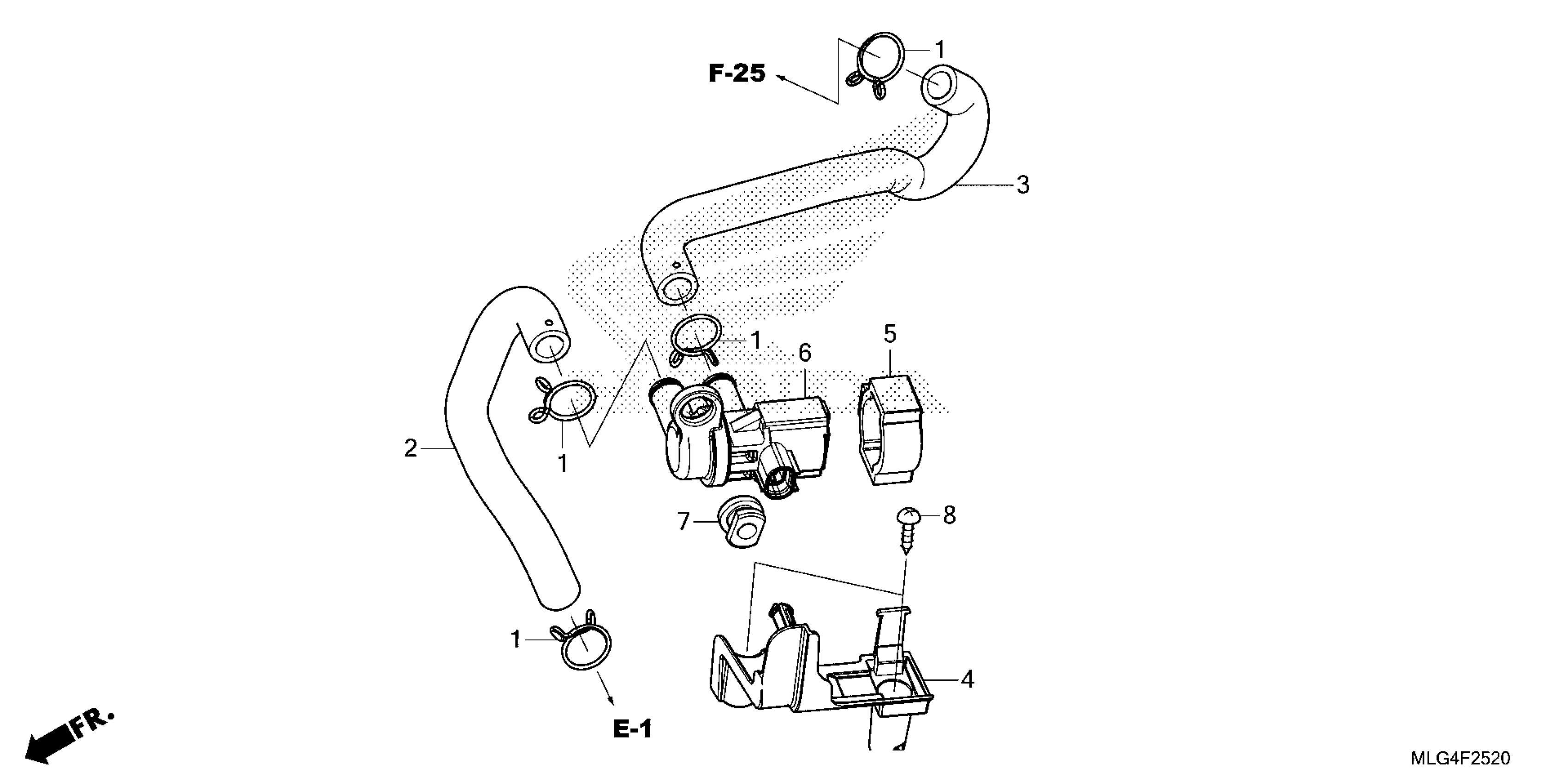 F-25

1

3

1

6

5

2

1

7

8

1

4

E-1

FR.

MLG4F2520