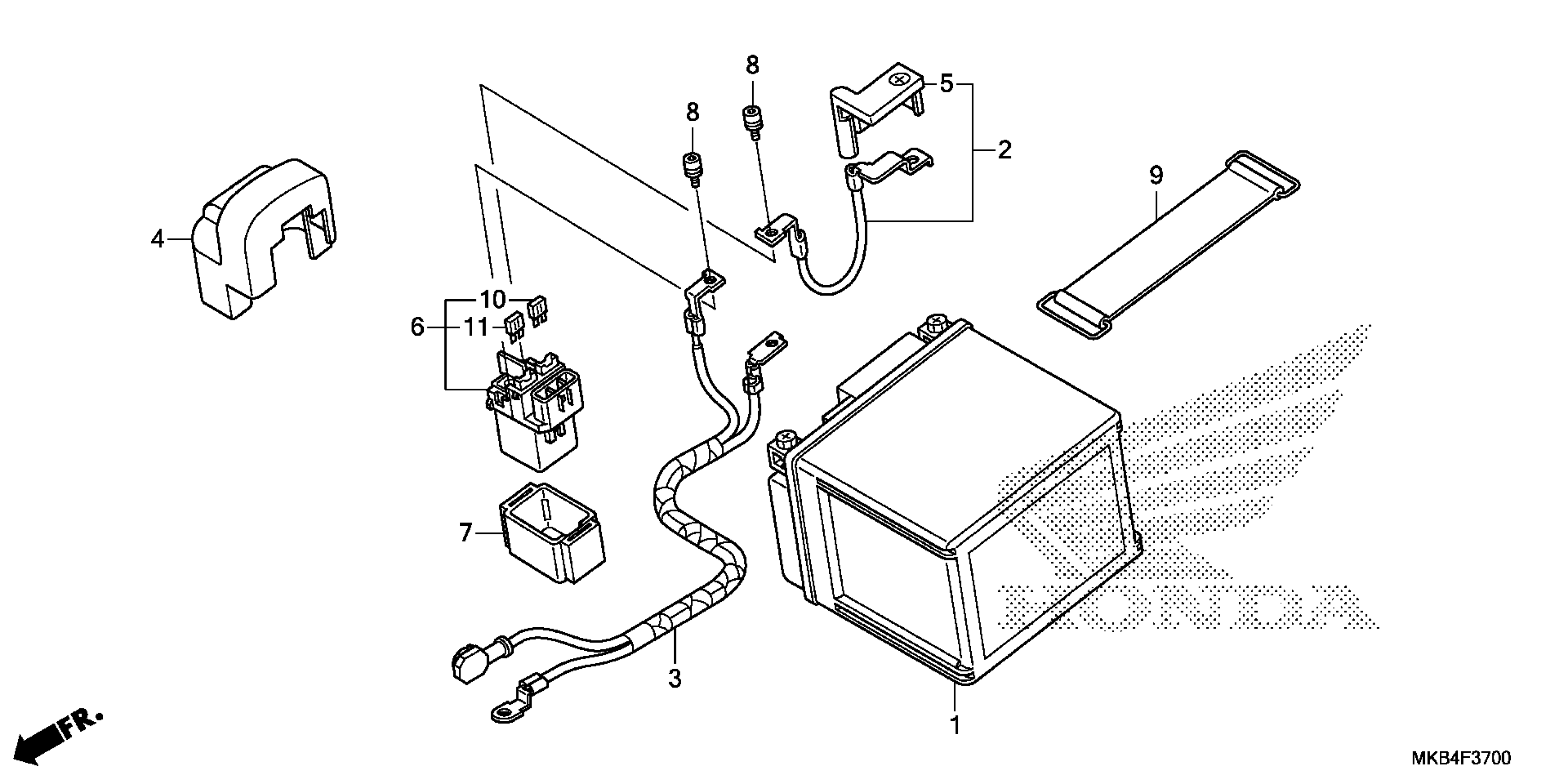 8
8
5
2
9
4
10
6
11
7
3
1
HONDA
FR.
MKB4F3700