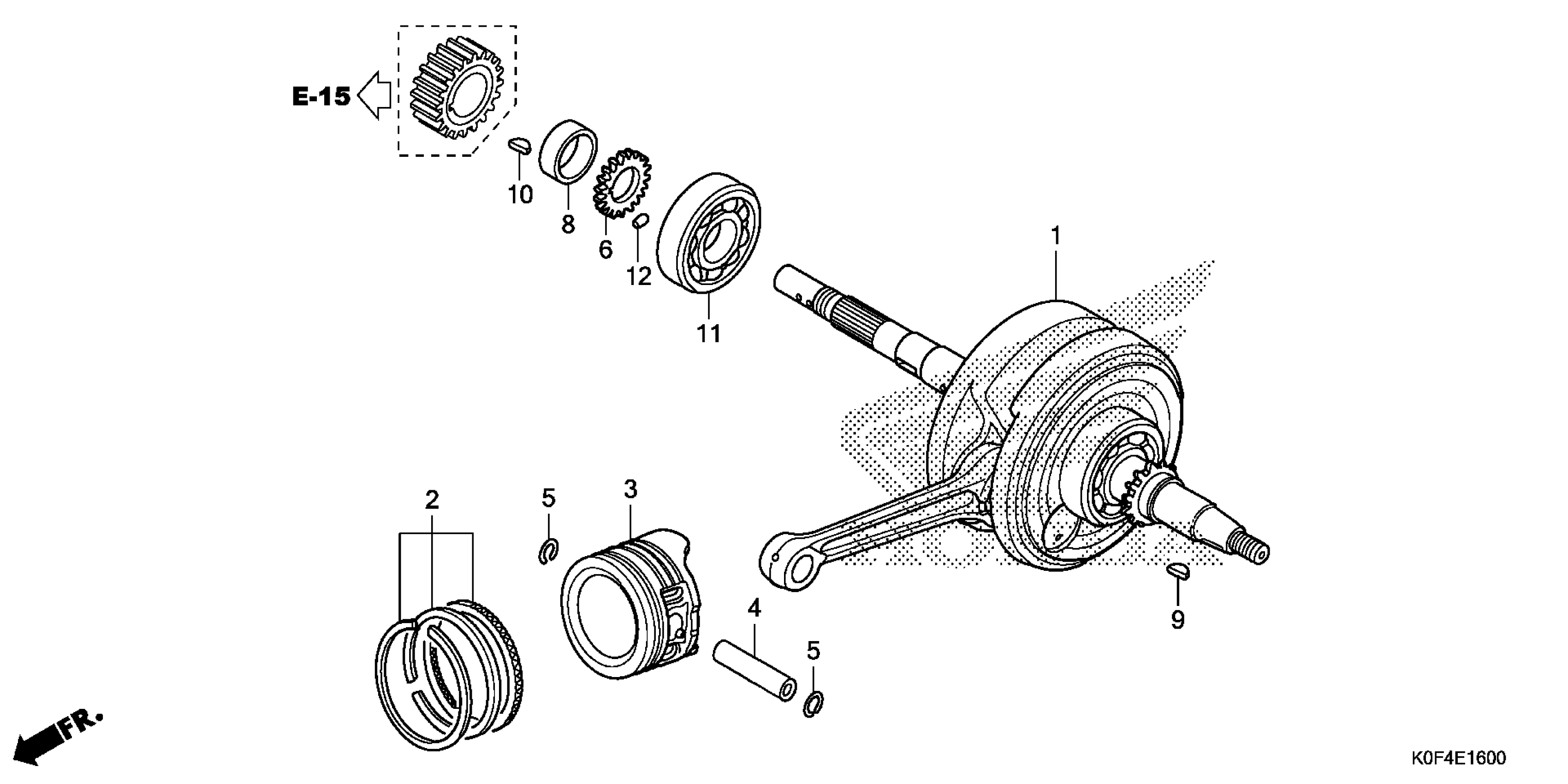 E-15

10

8

6

12

11

1

2

5

3

4

5

9

FR.

K0F4E1600