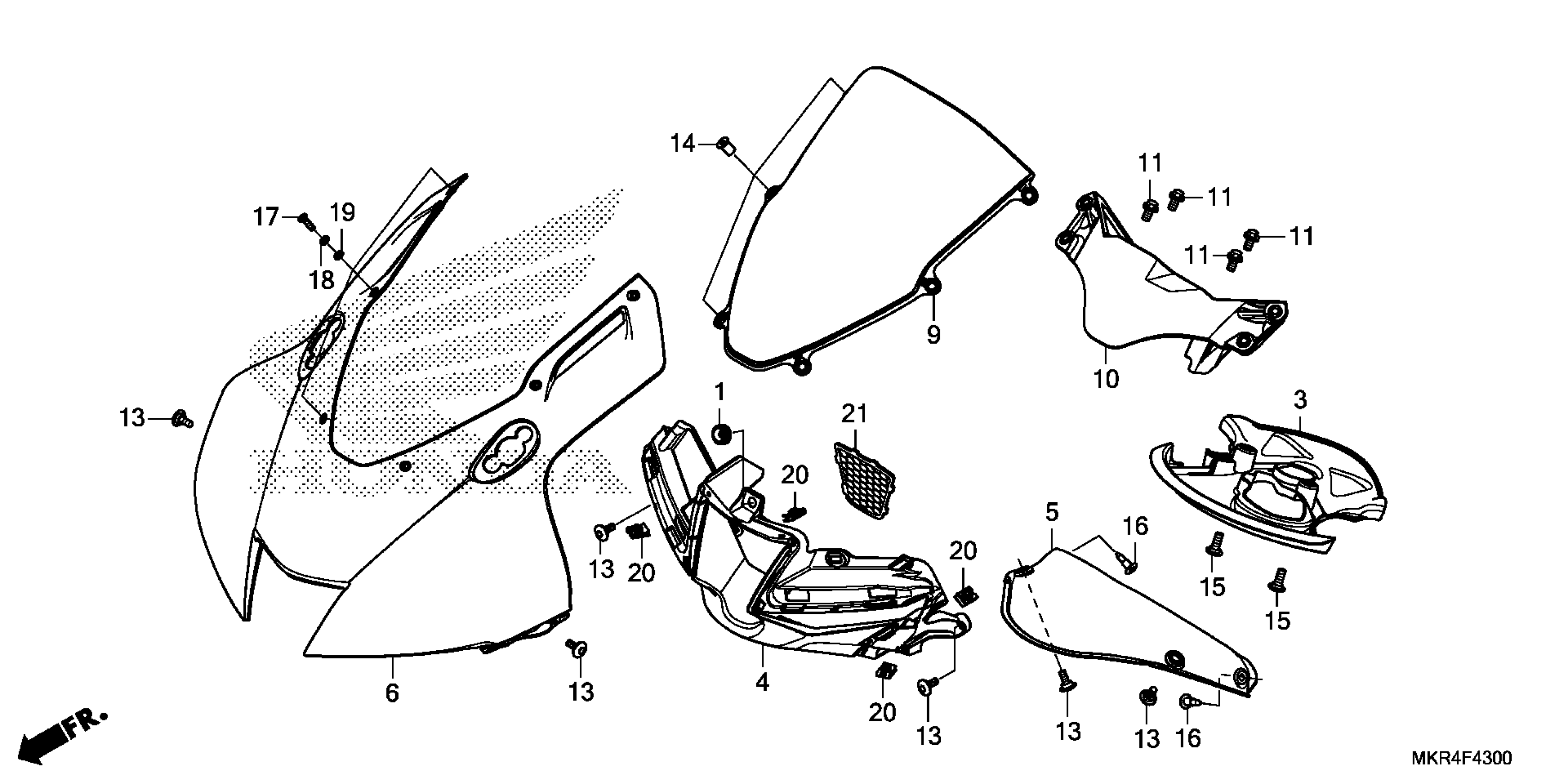 14
11
11
17
19
11
11
18
9
10
13
1
21
3
20
5
16
13
20
20
15
15
6
13
4
20
13
13
13
16
FR.
MKR4F4300