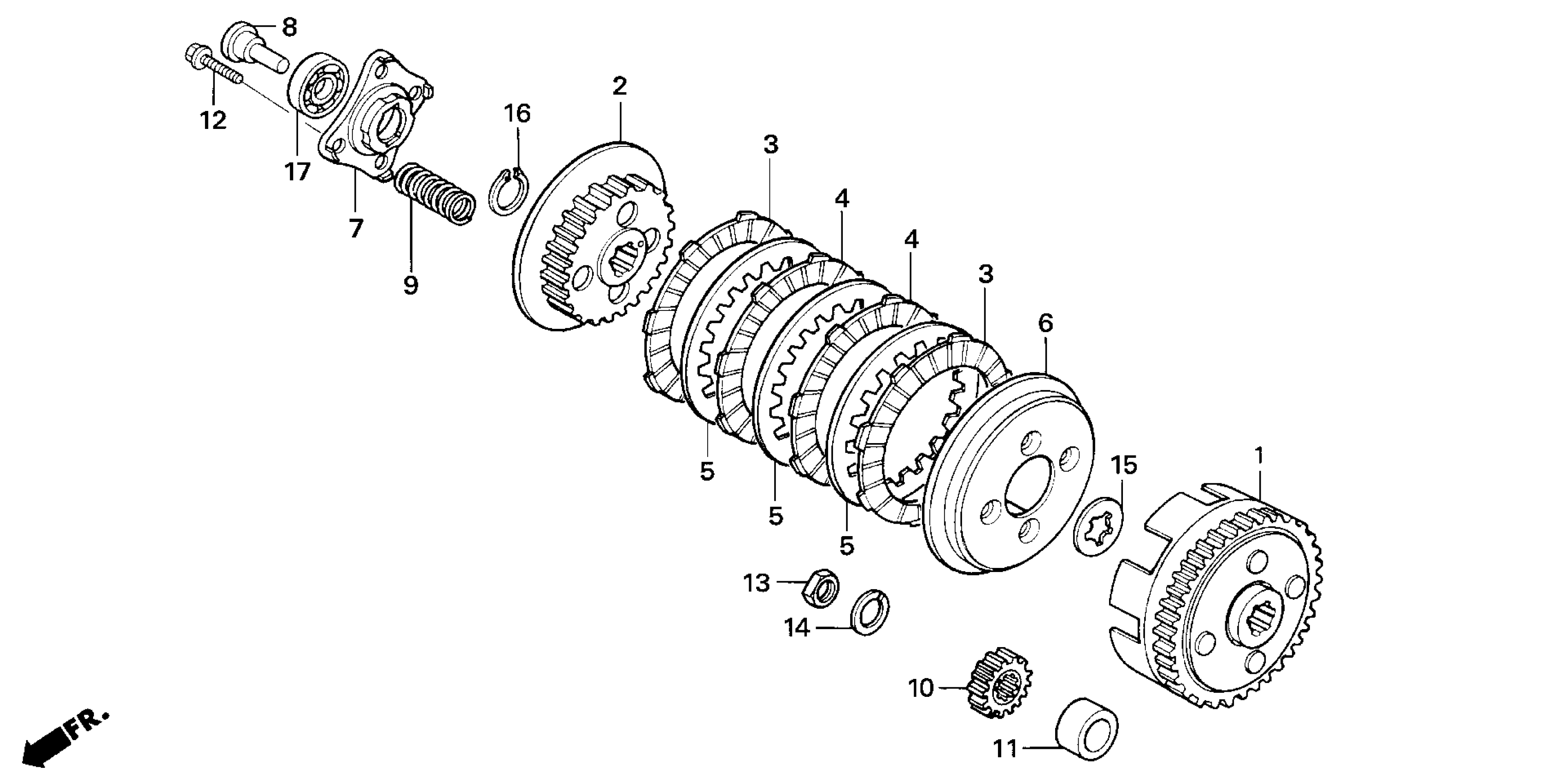 8
12
17
7
9
16
2
3
4
4
3
6
5
5
5
15
1
13
14
10
11
FR.