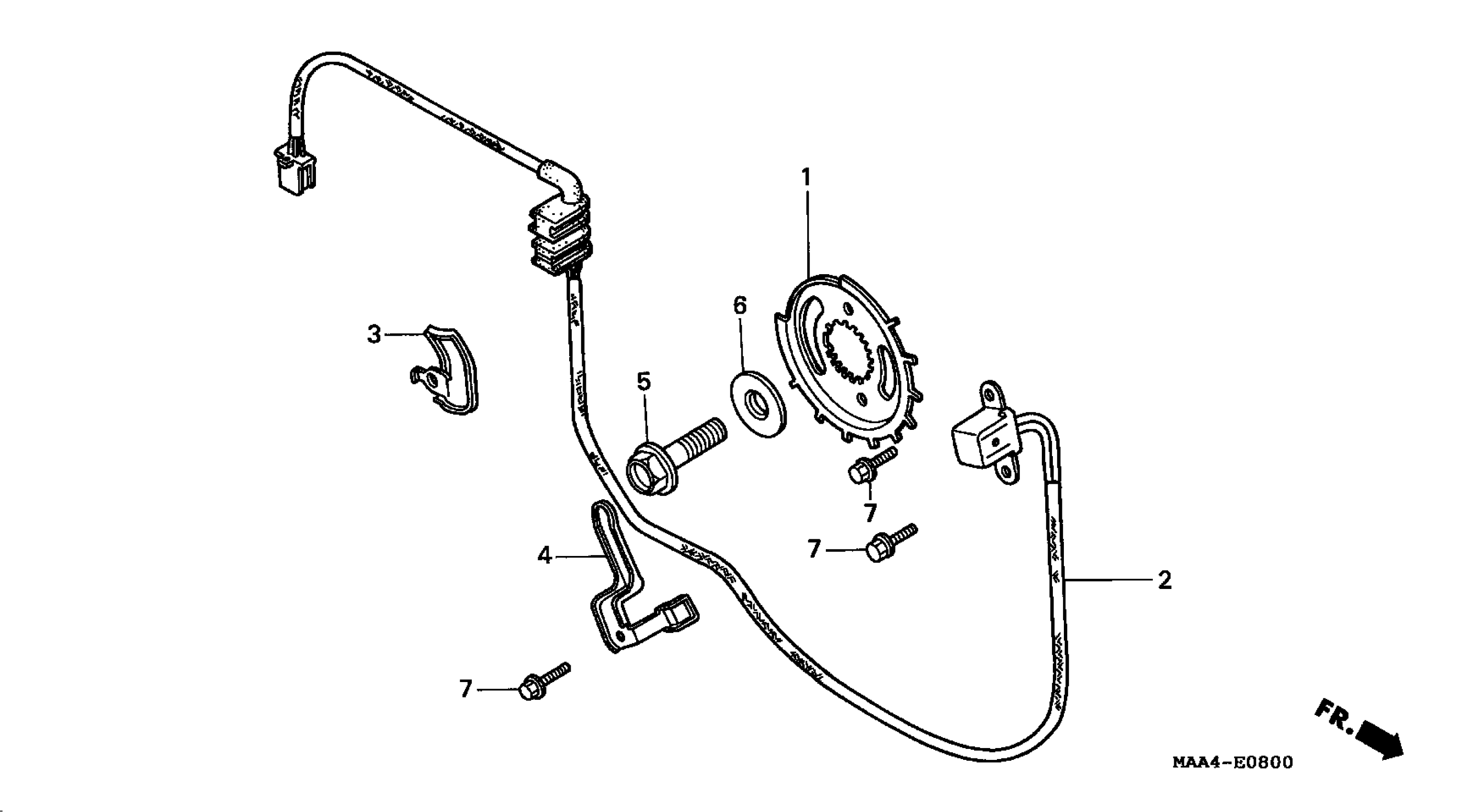 1
6
3
5
7
7
4
2
7
FR.
MAA4-E0800