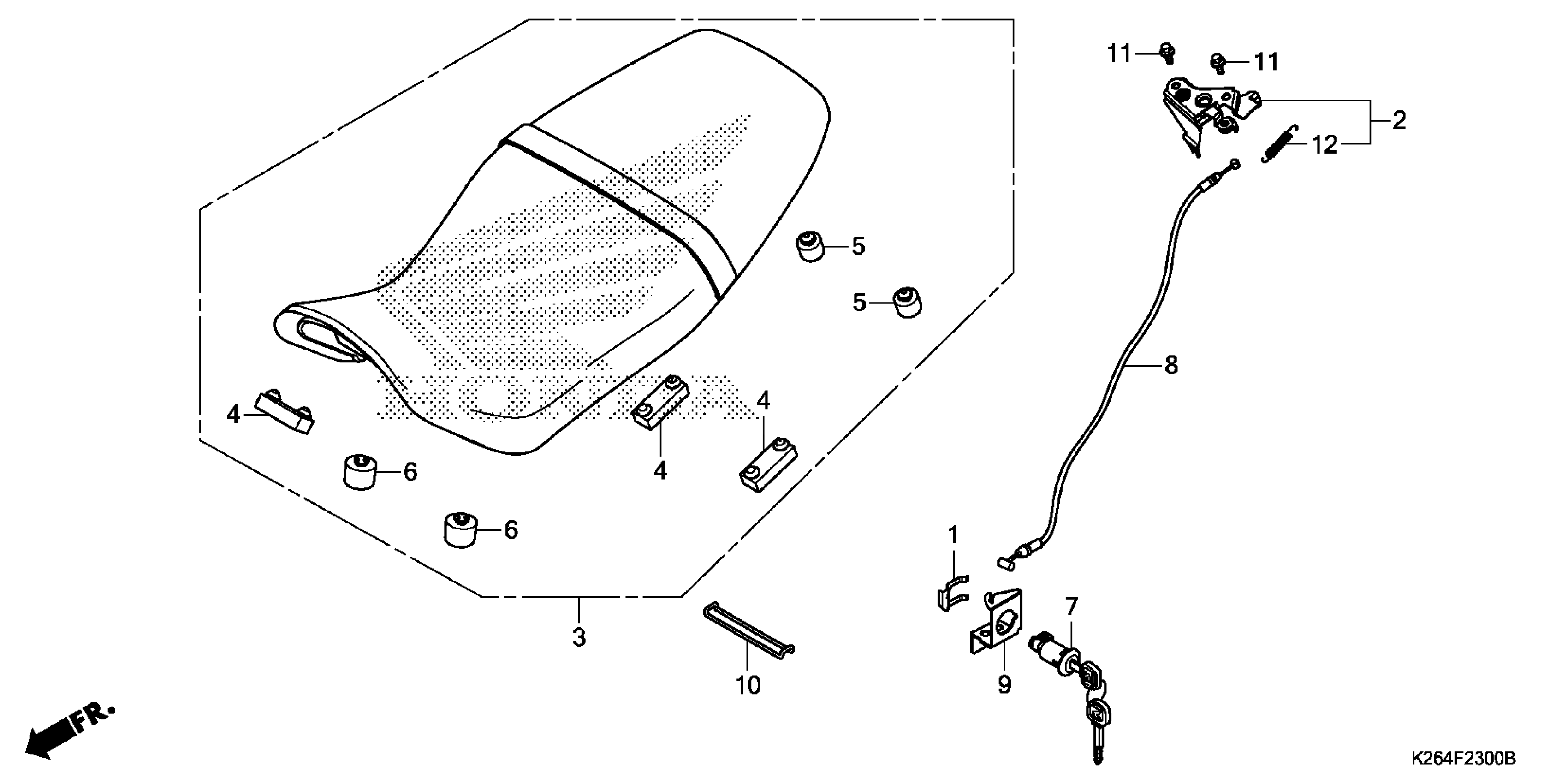 11
11
2
12
5
5
8
4
4
4
6
6
1
7
3
10
9
FR.
K264F2300B