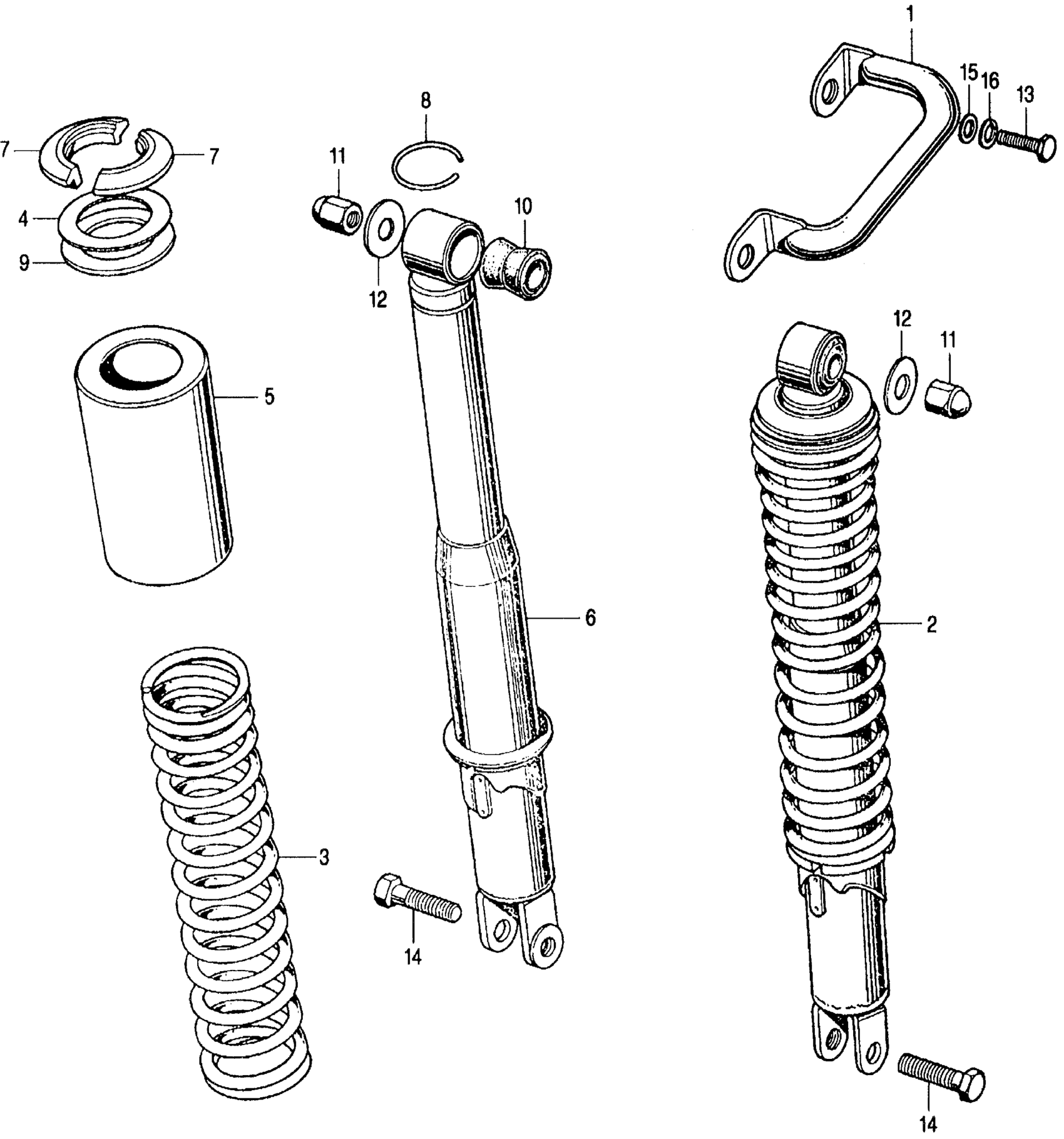 1
15
16
13
8
7
7
11
10
4
9
12
12
11
5
6
2
3
14
14