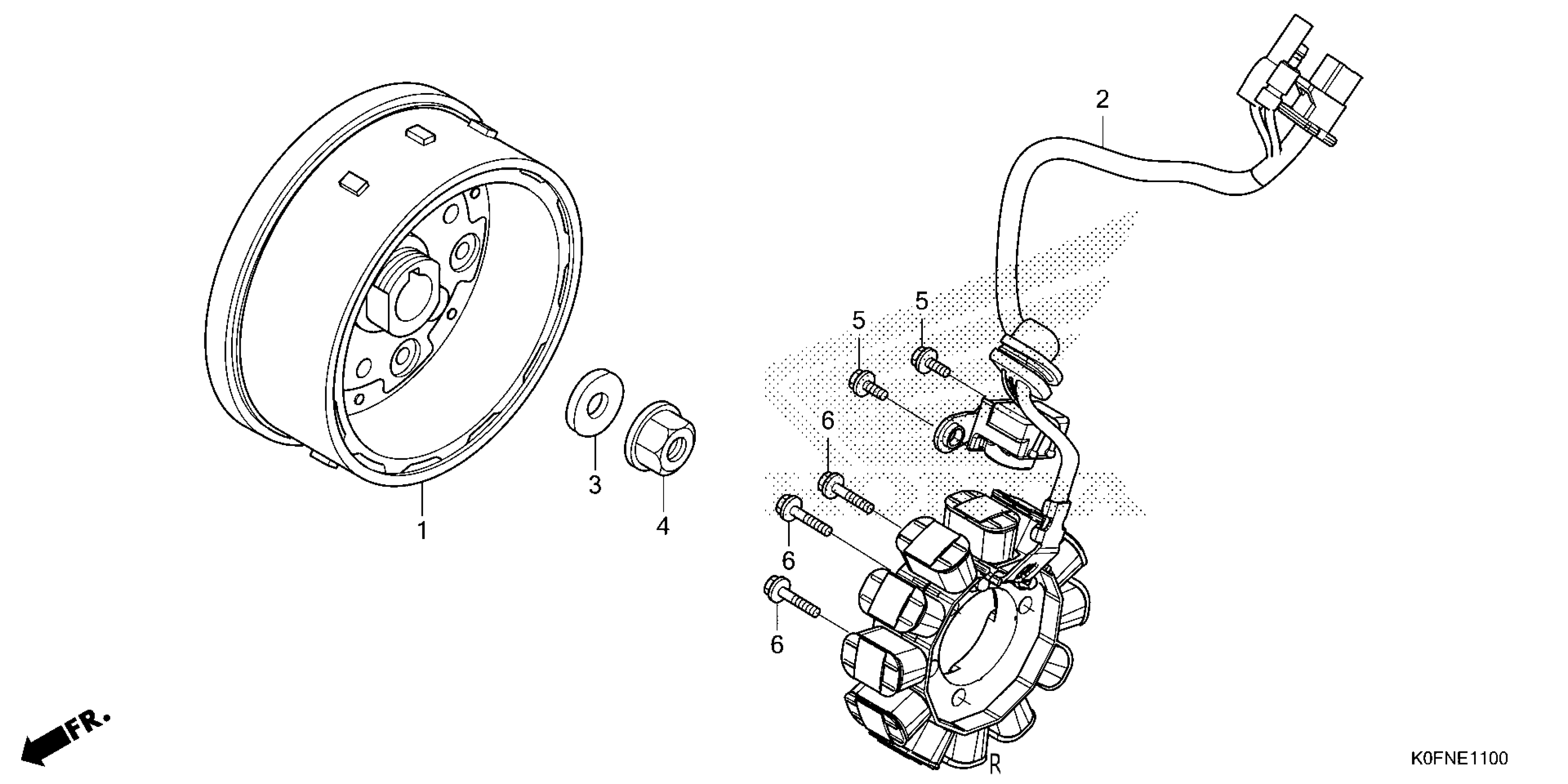 2

5

5

6

3

4

1

6

6

FR.

R

K0FNE1100