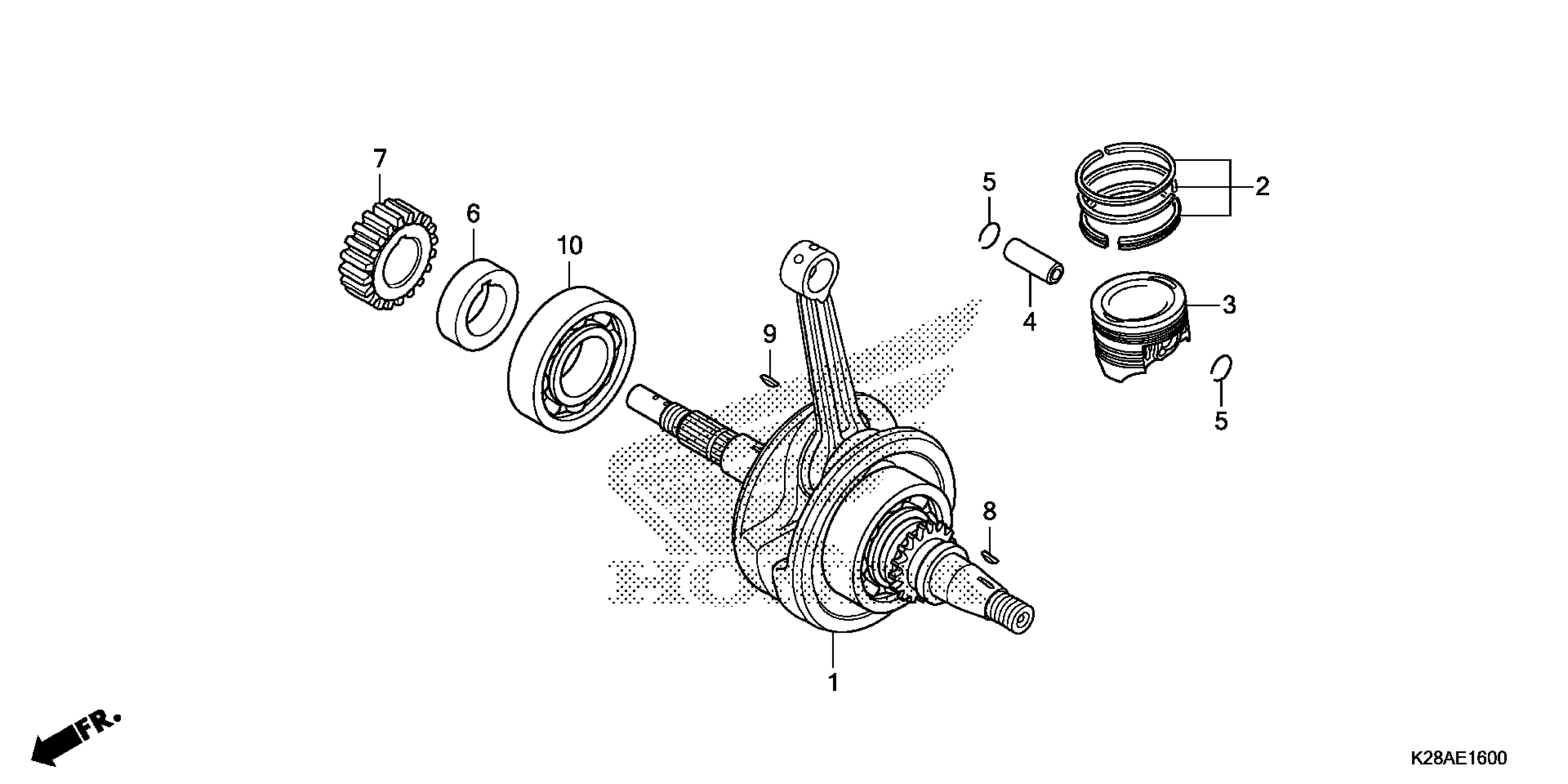 7
6
10
5
2
4
3
9
5
8
1
FR.
K28AE1600