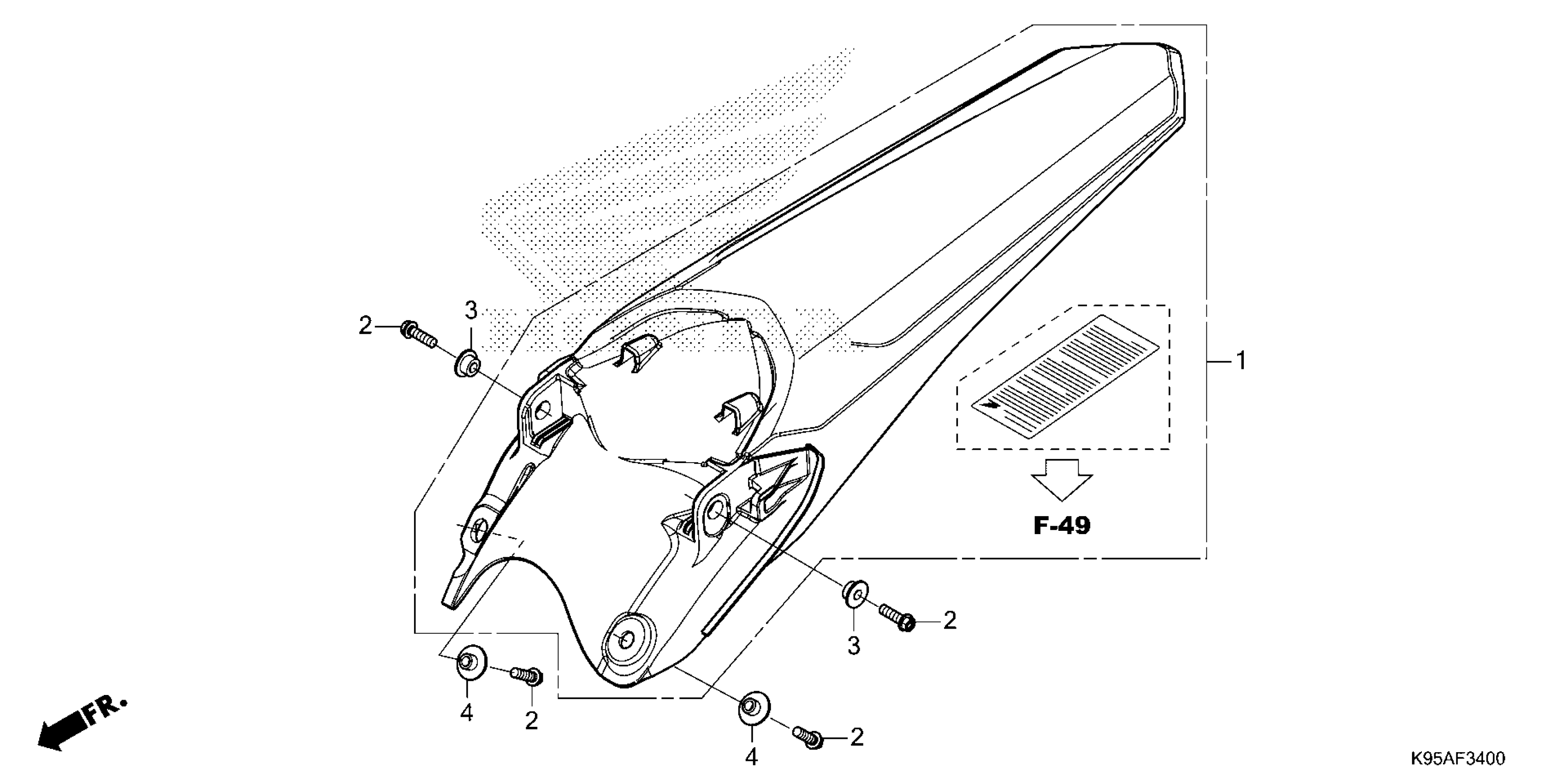 2
3
1
F-49
3
2
4
2
4
2
FR.
K95AF3400