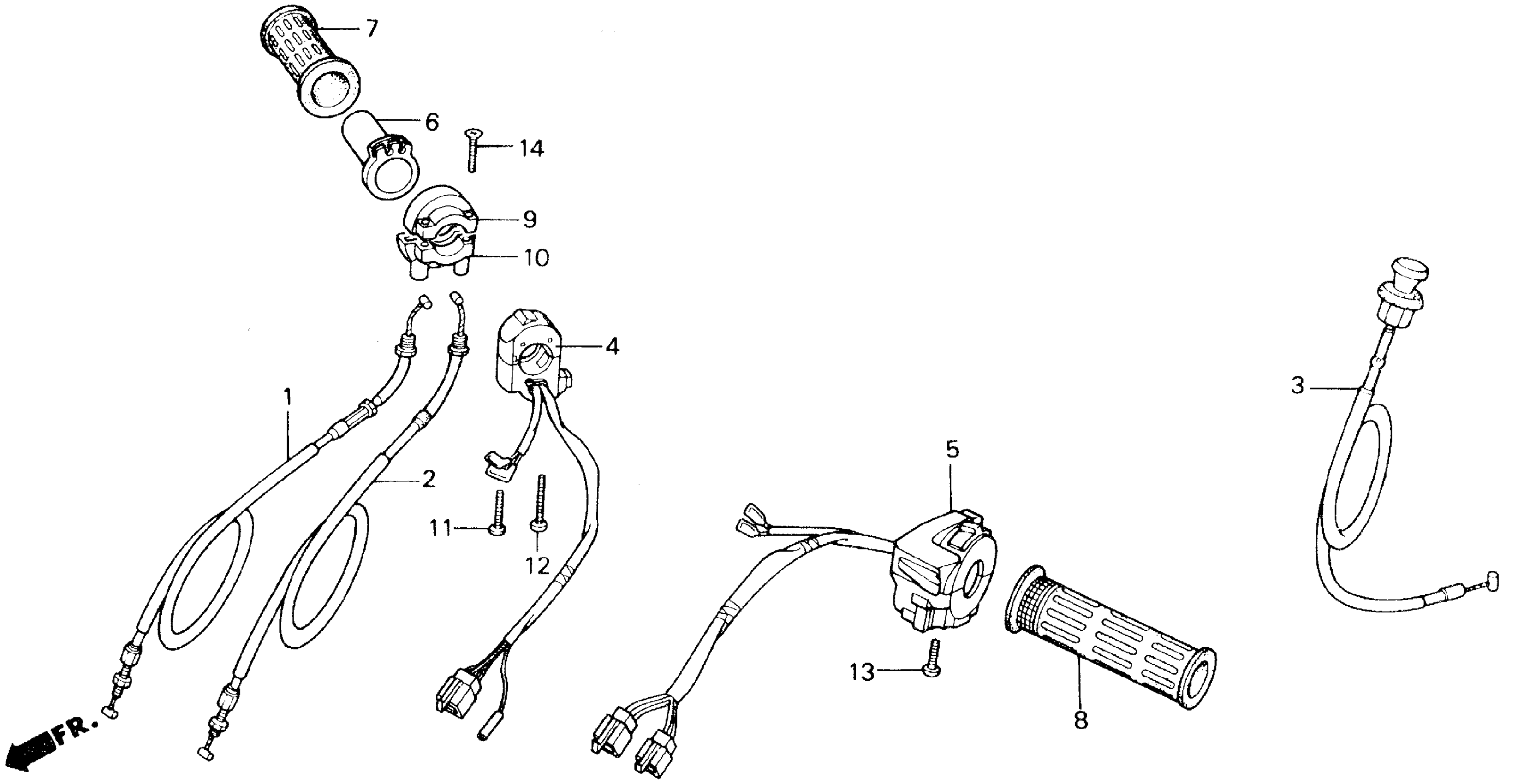 7
6
14
9
10
4
1
2
11
12
5
3
13
8
FR.