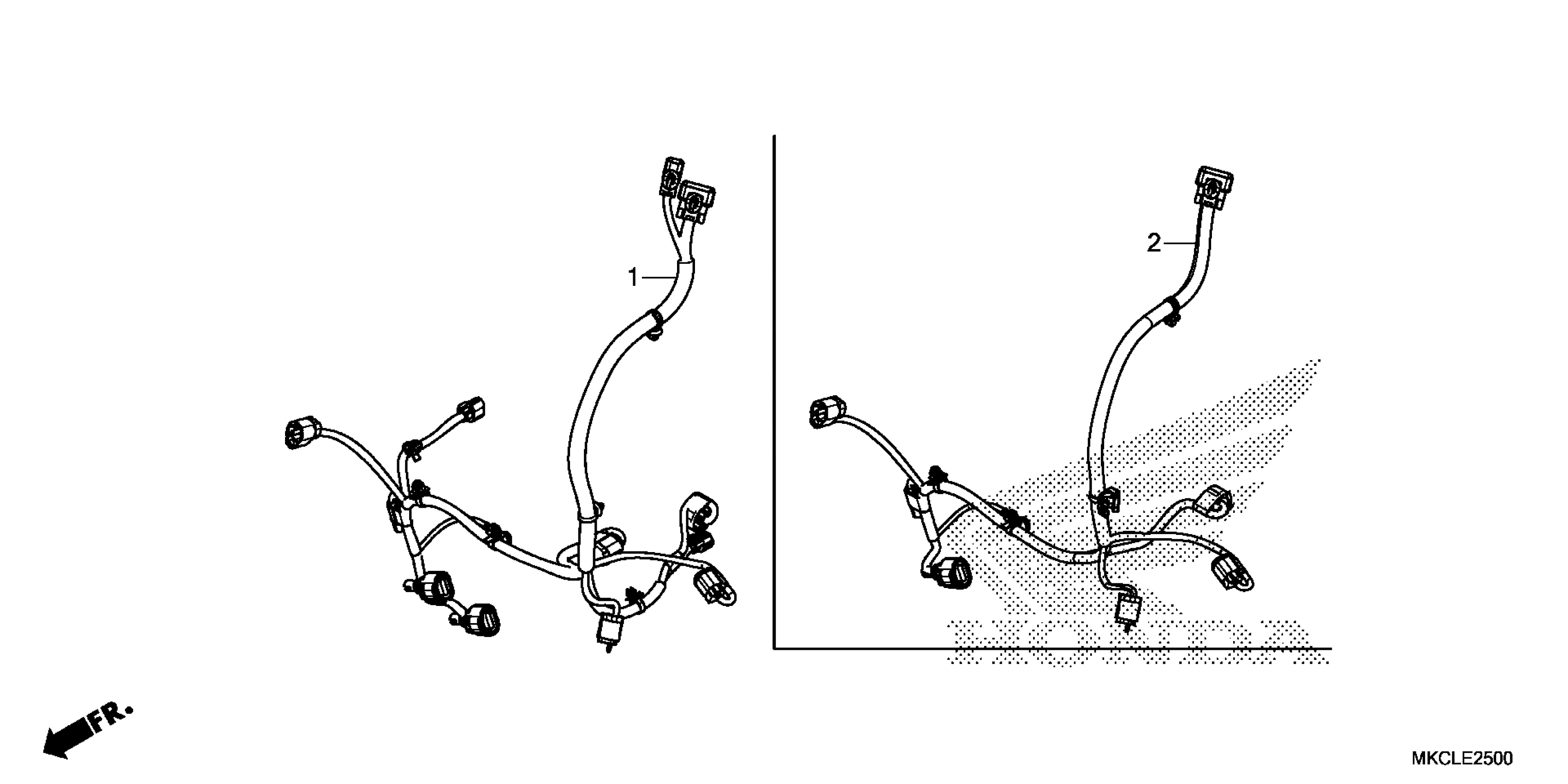 1

2

FR.

MKCLE2500