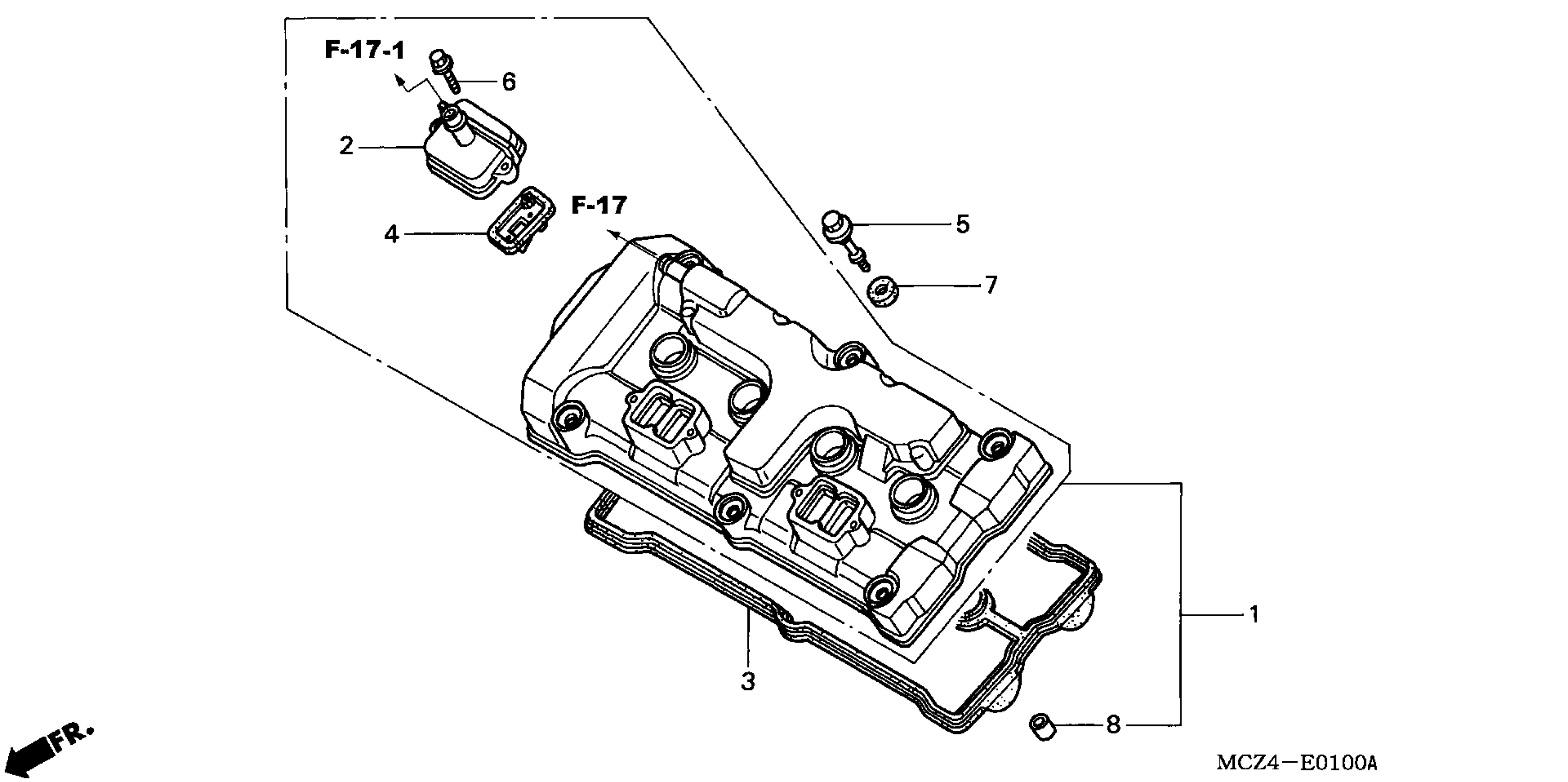 F-17-1

6

2

4

F-17

5

7

1

3

8

FR.

MCZ4—E0100A