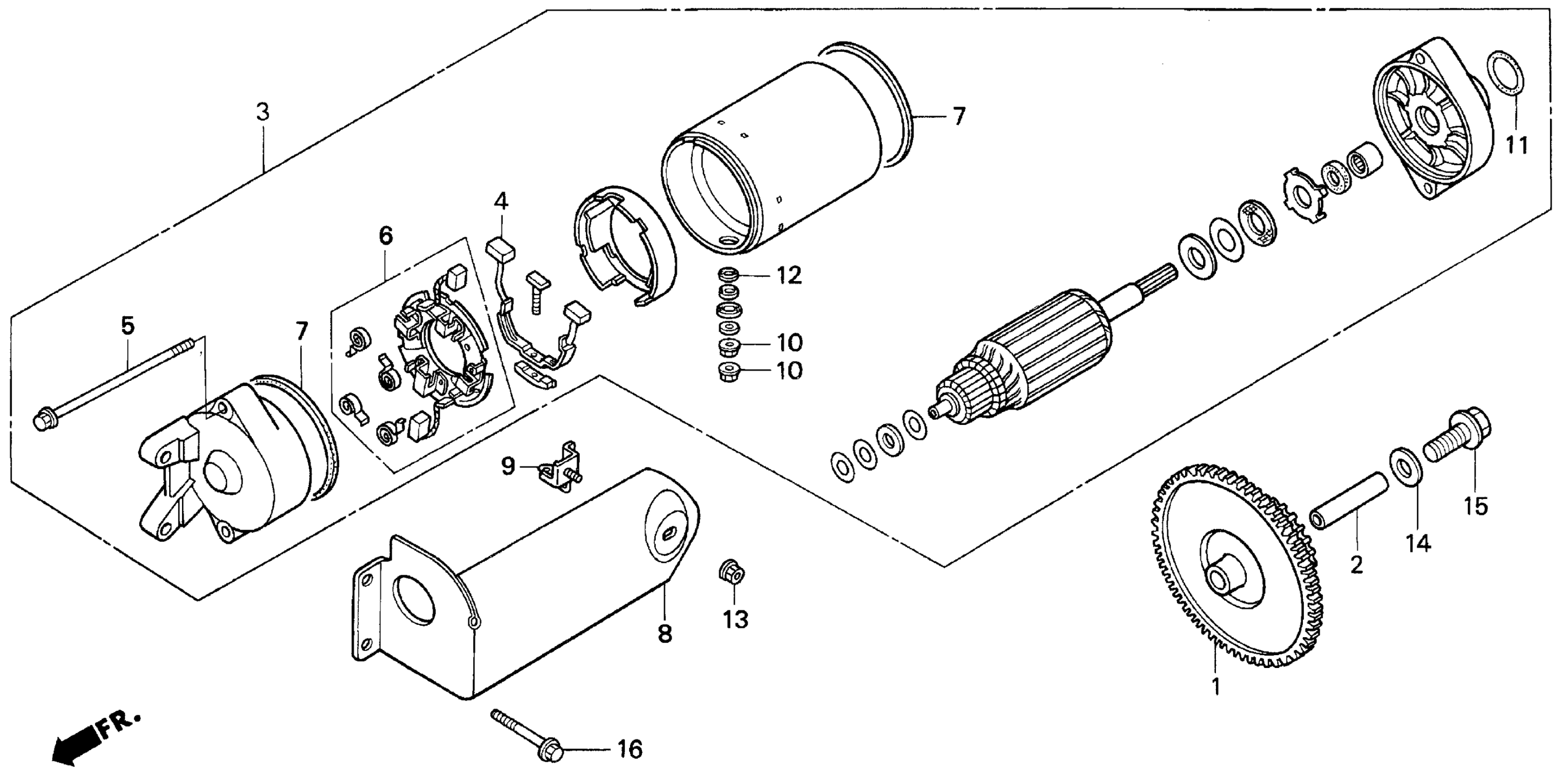 3
7
11
4
6
12
5
7
10
10
9
15
14
2
8
13
1
FR.
16