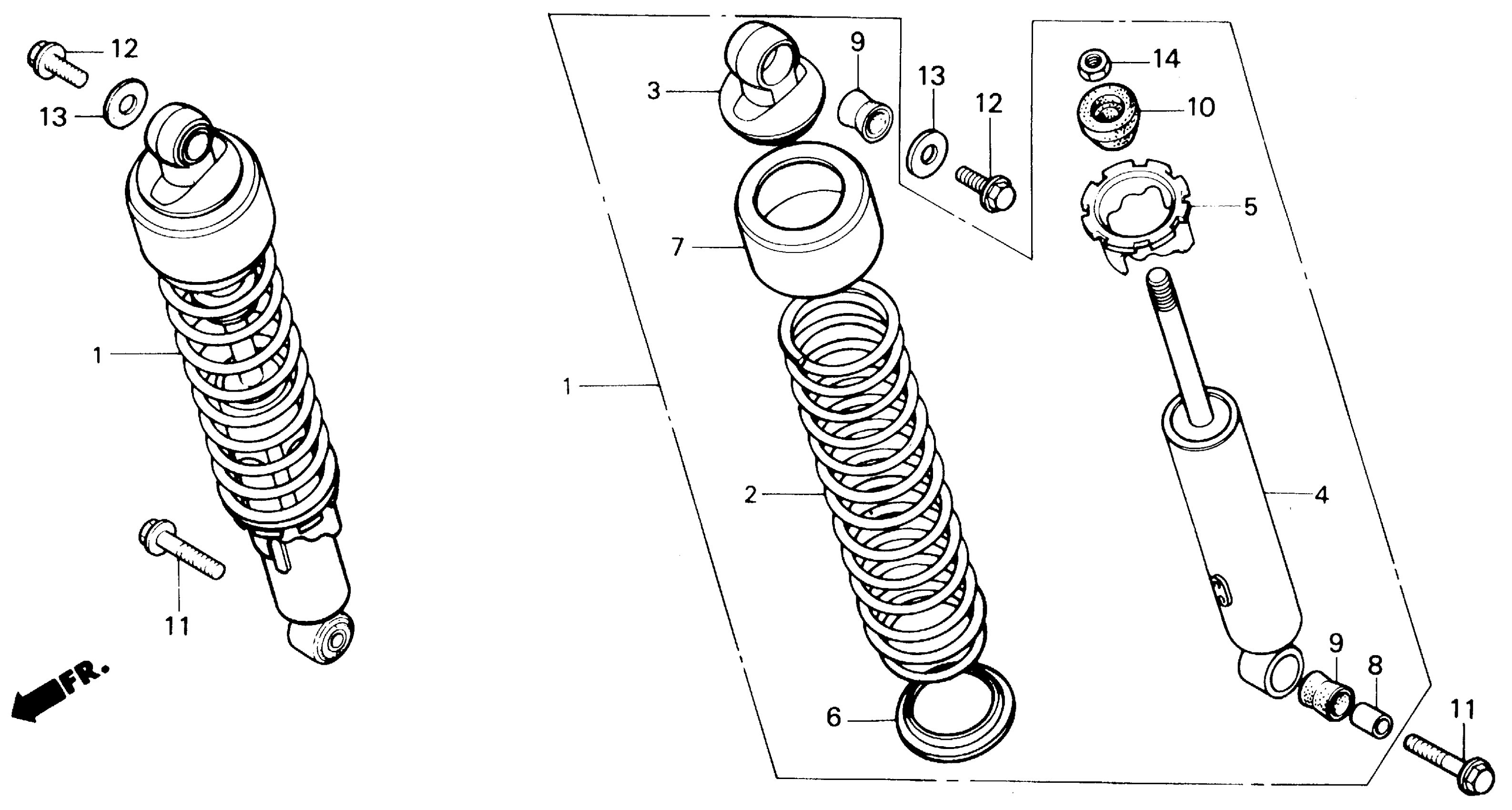 12
13
1
11
FR.
3
9
13
12
14
10
5
7
1
2
4
6
9
8
11