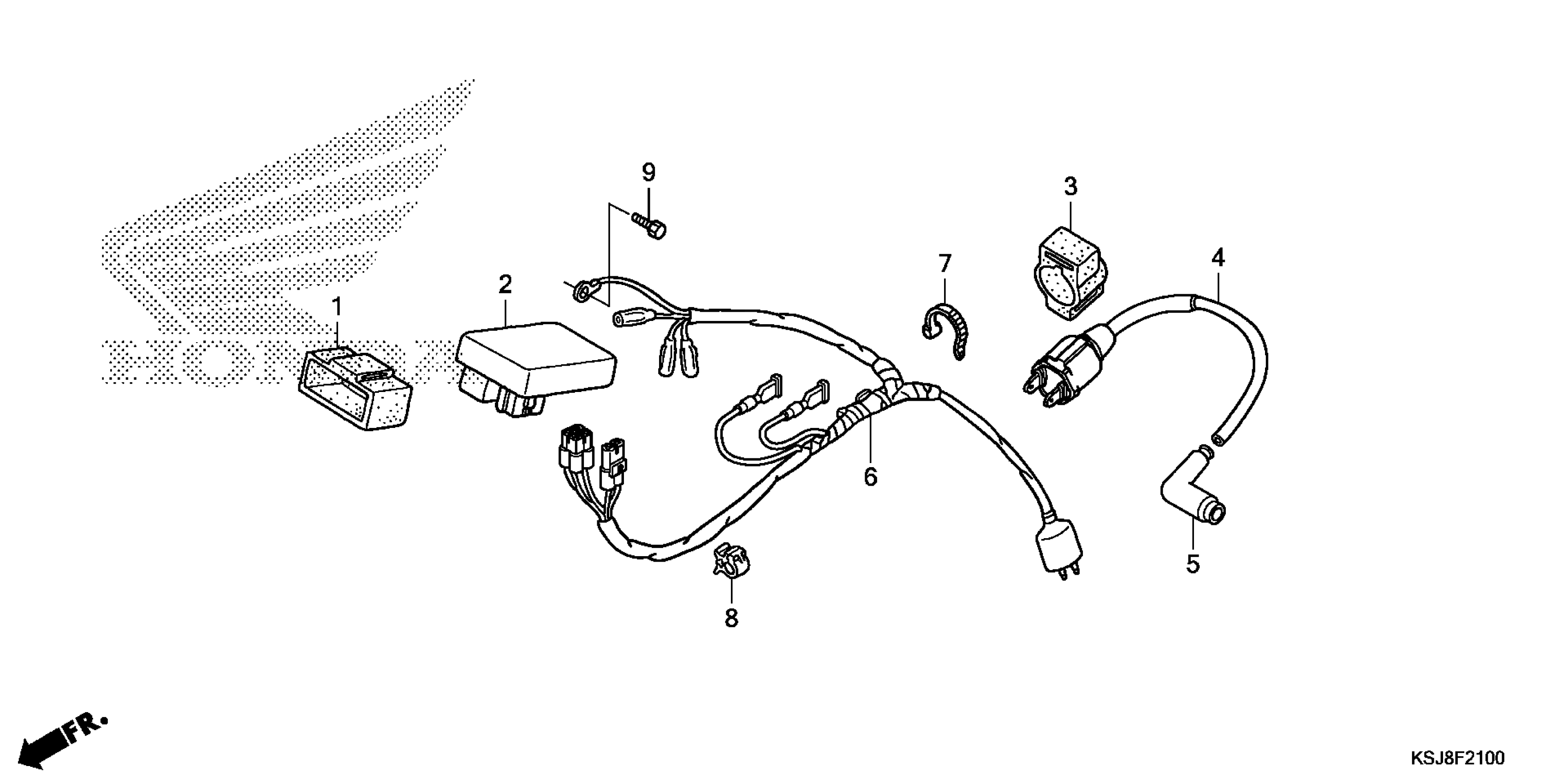 HONDA

9

3

7

4

2

1

6

5

8

FR.

KSJ8F2100