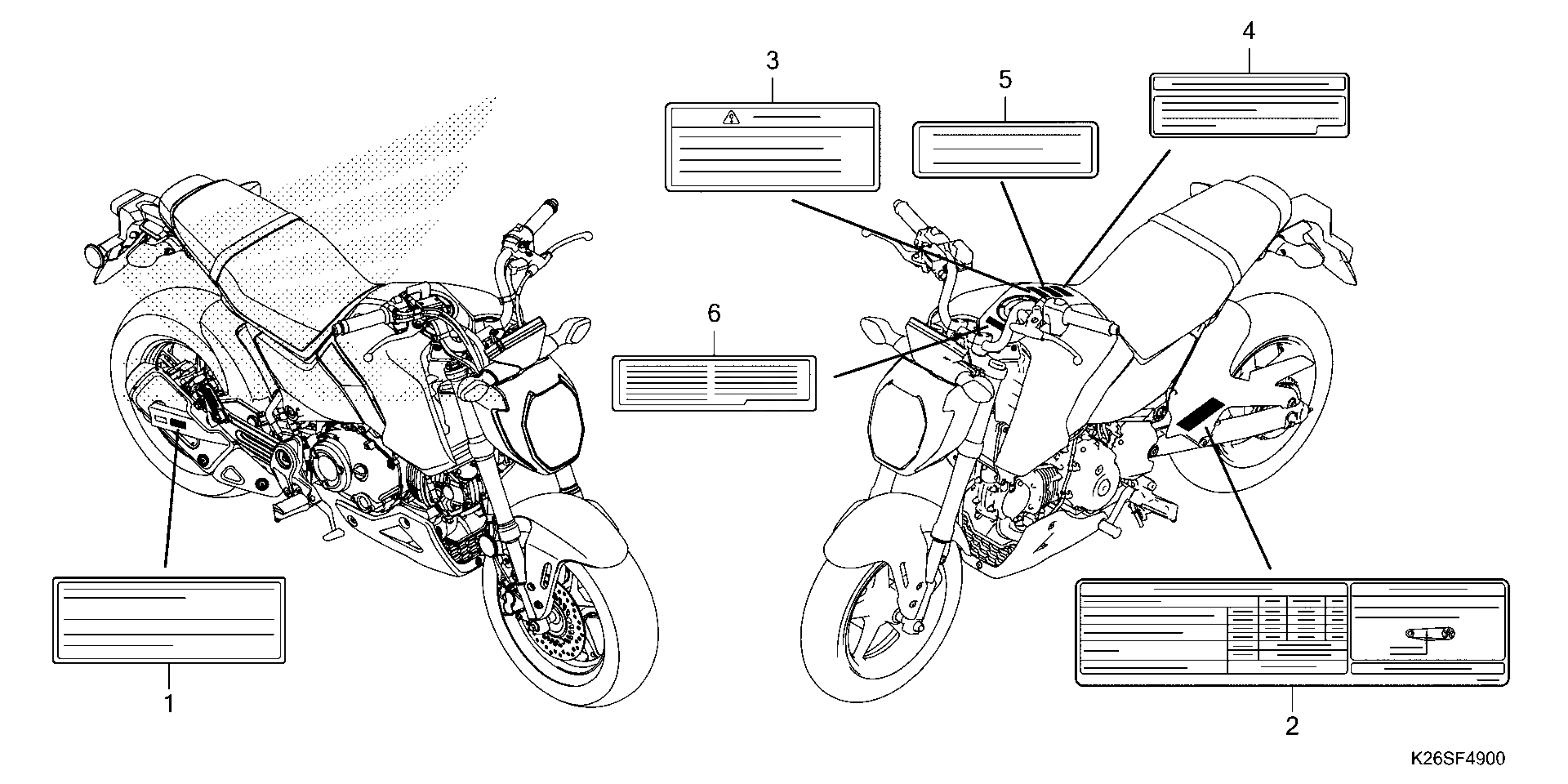 3
5
4
6
1
2
K26SF4900