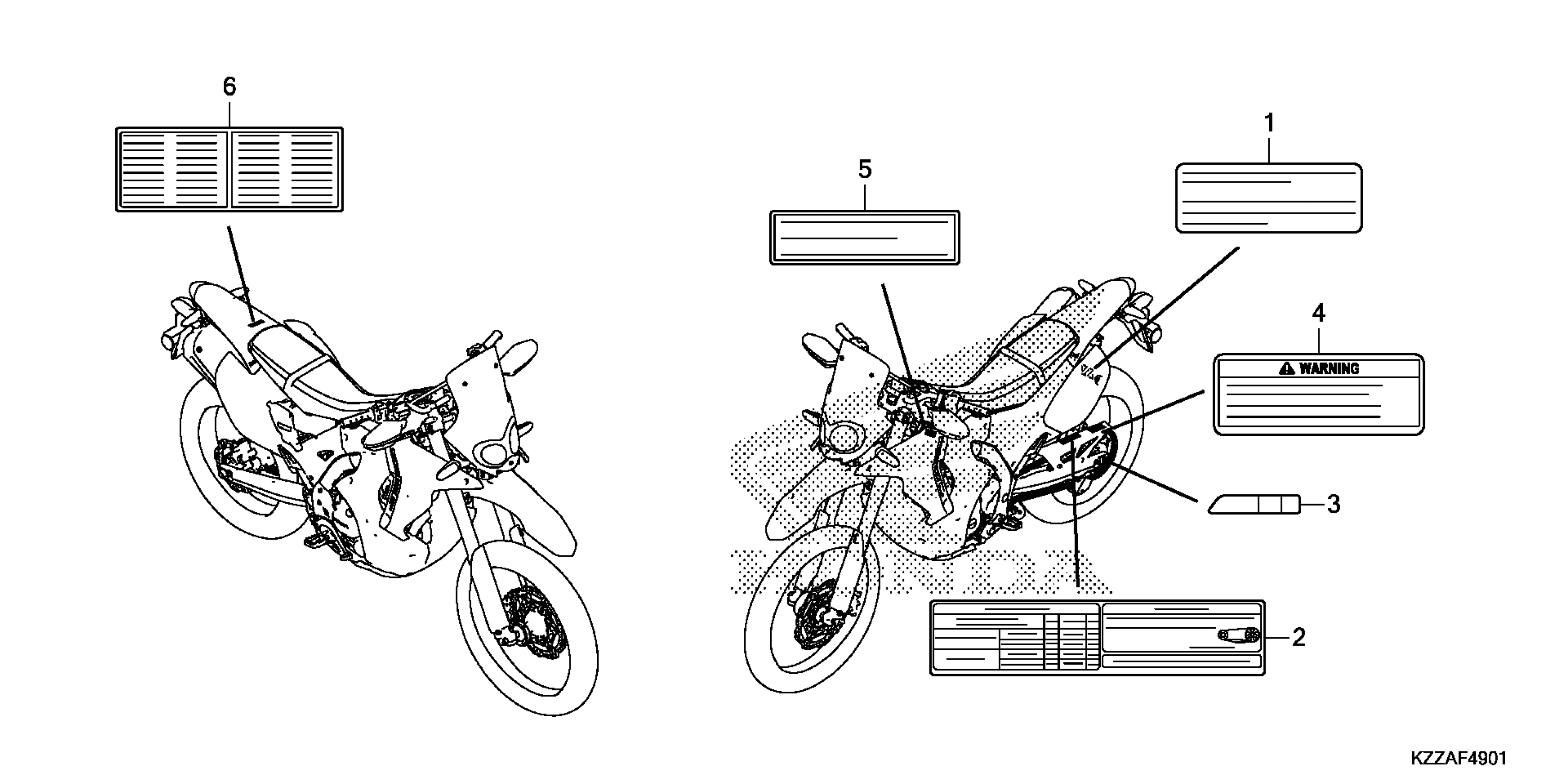 6

5

1

4

WARNING

3

2

KZZAF4901