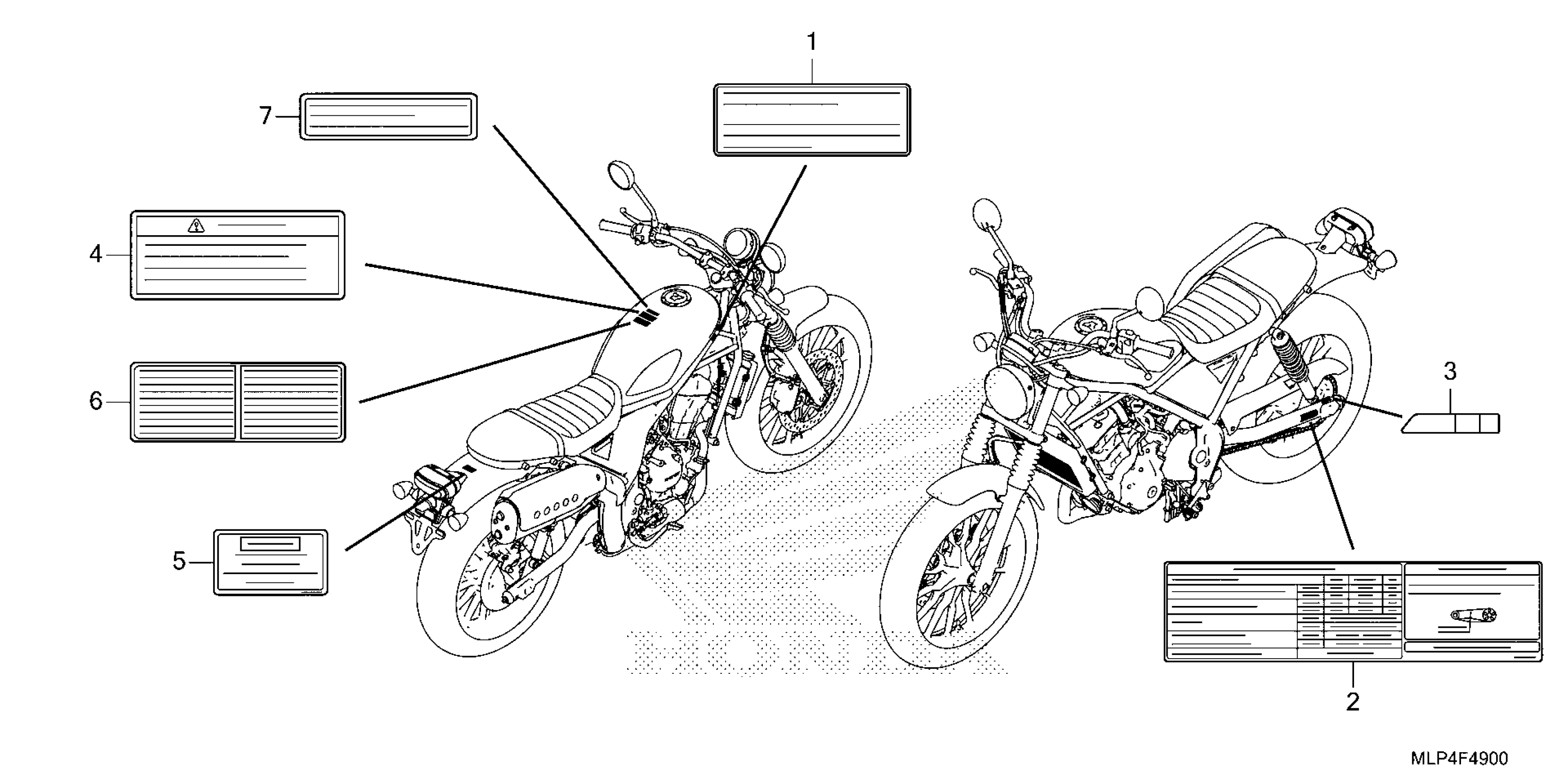 1

7

4

6

5

3

2

MLP4F4900