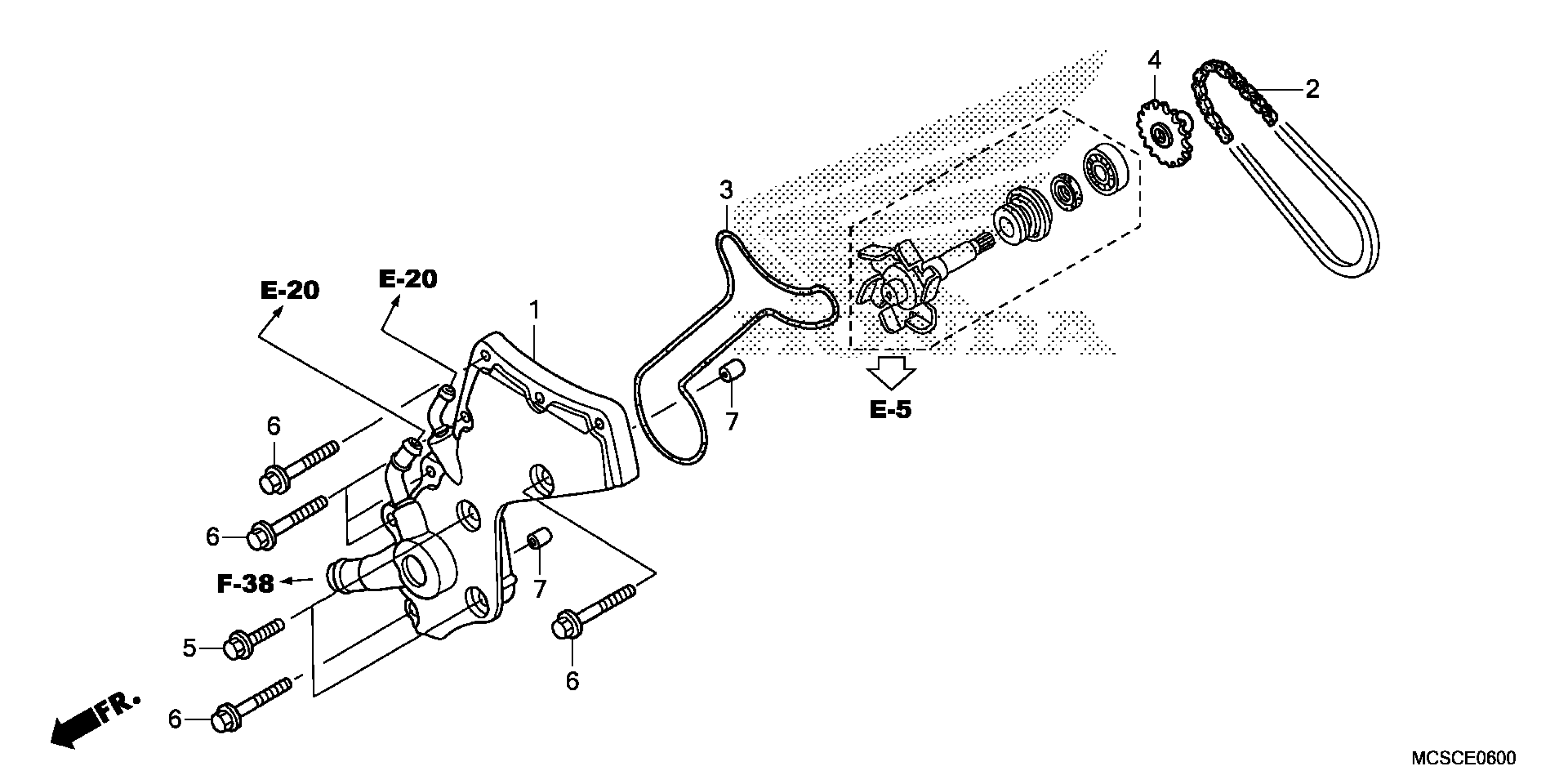 4
2
3
E-20
E-20
1
E-5
7
6
6
F-38
7
5
6
6
FR.
MCSCE0600