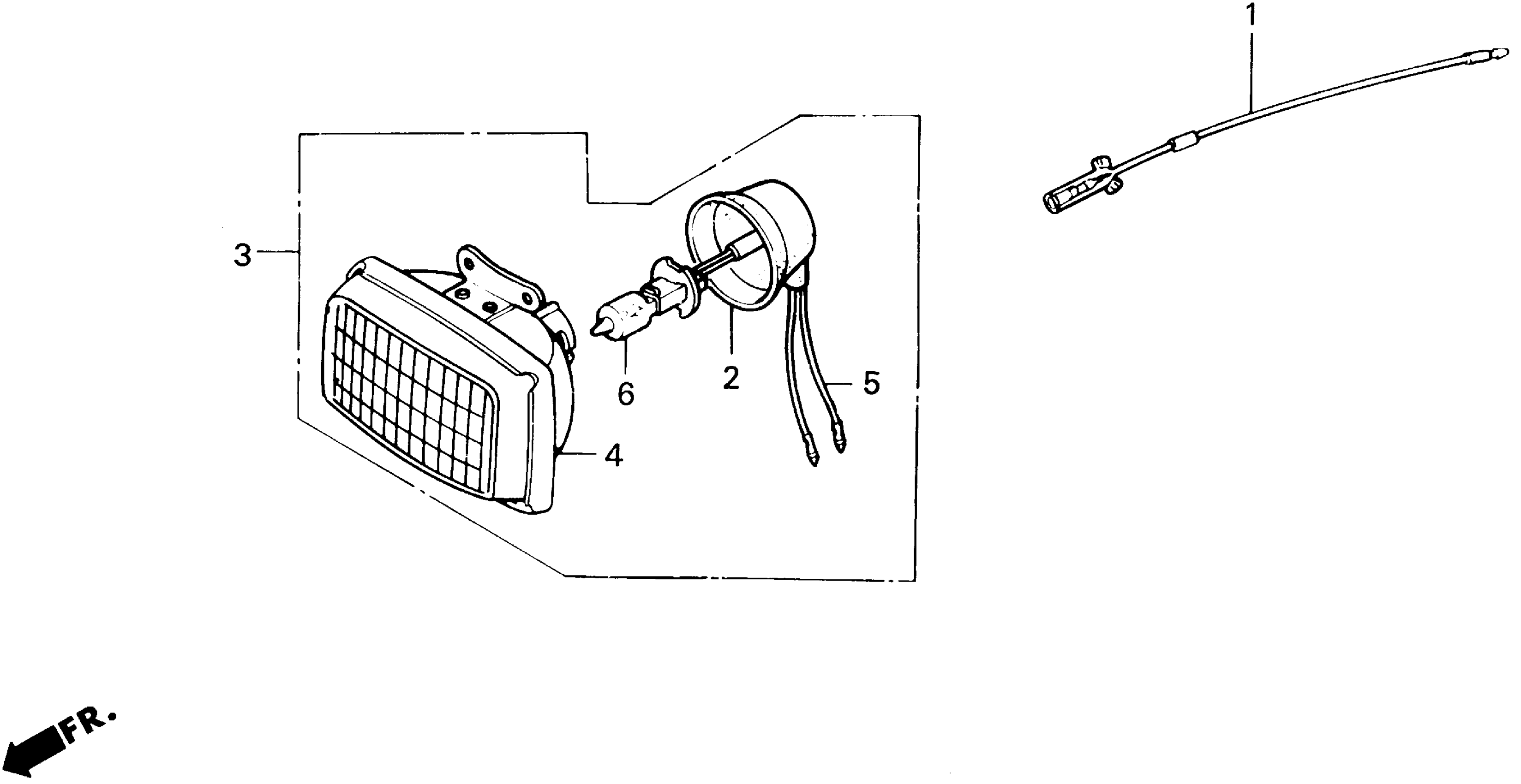 1

3

6

2

5

4

FR.