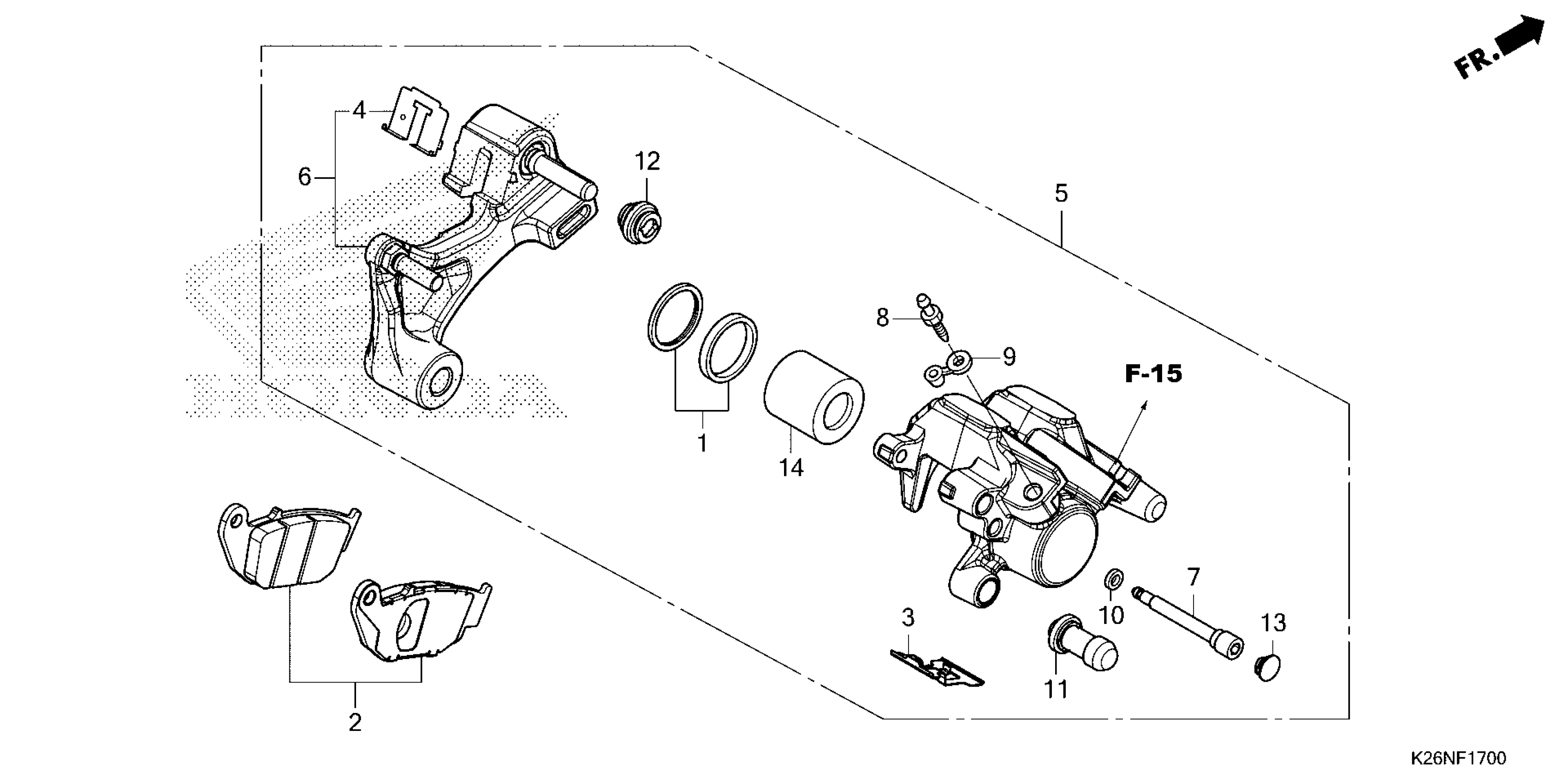 FR.

4

6

12

5

8

9

F-15

1

14

7

10

13

3

11

2

K26NF1700