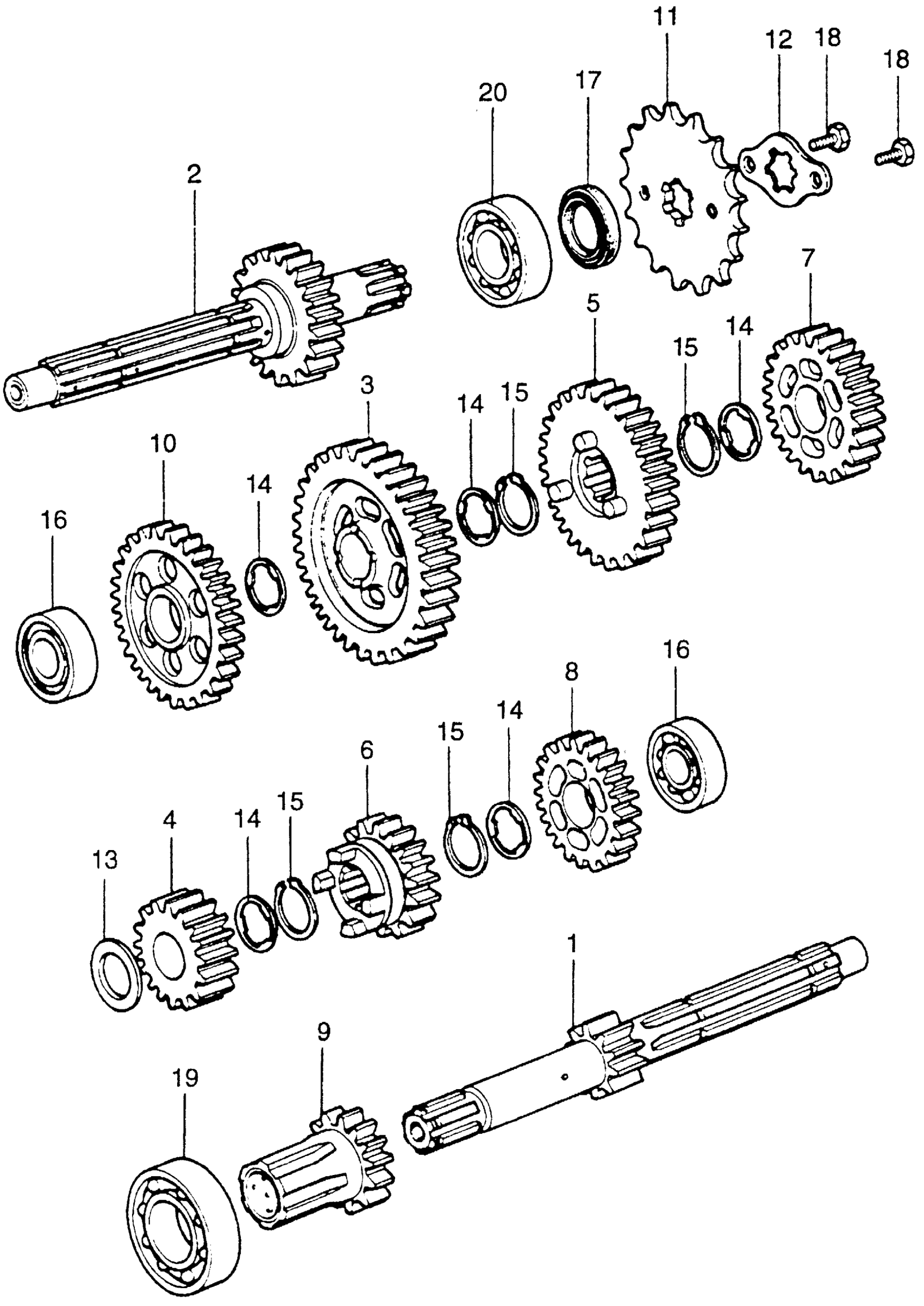 11
12
18
18
20
17
2
7
5
15
14
3
14
15
10
14
16
16
8
14
15
6
15
14
4
13
1
9
19