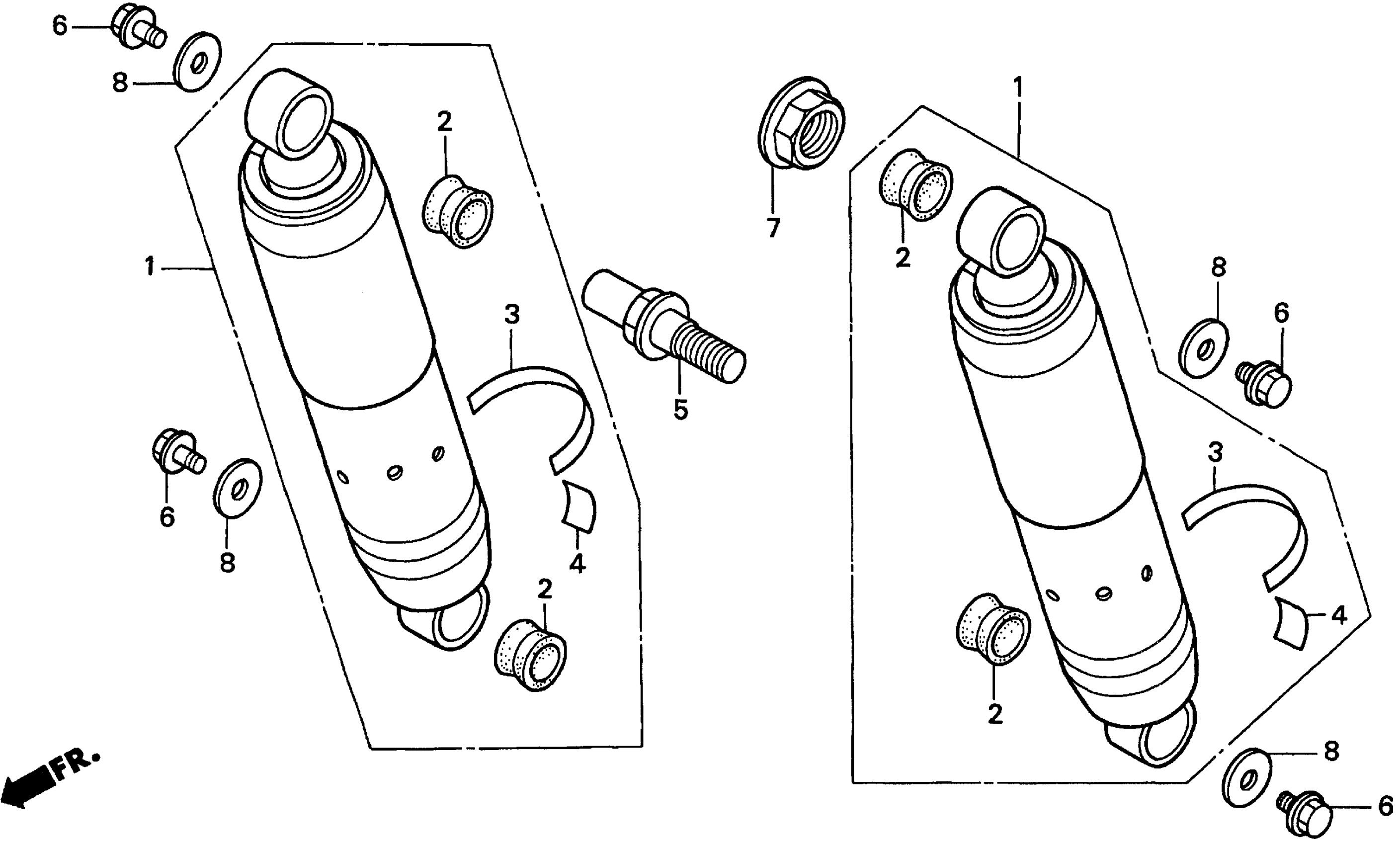 6
8
2
1
3
5
6
8
4
2
FR.
1
7
2
8
6
3
4
2
8
6