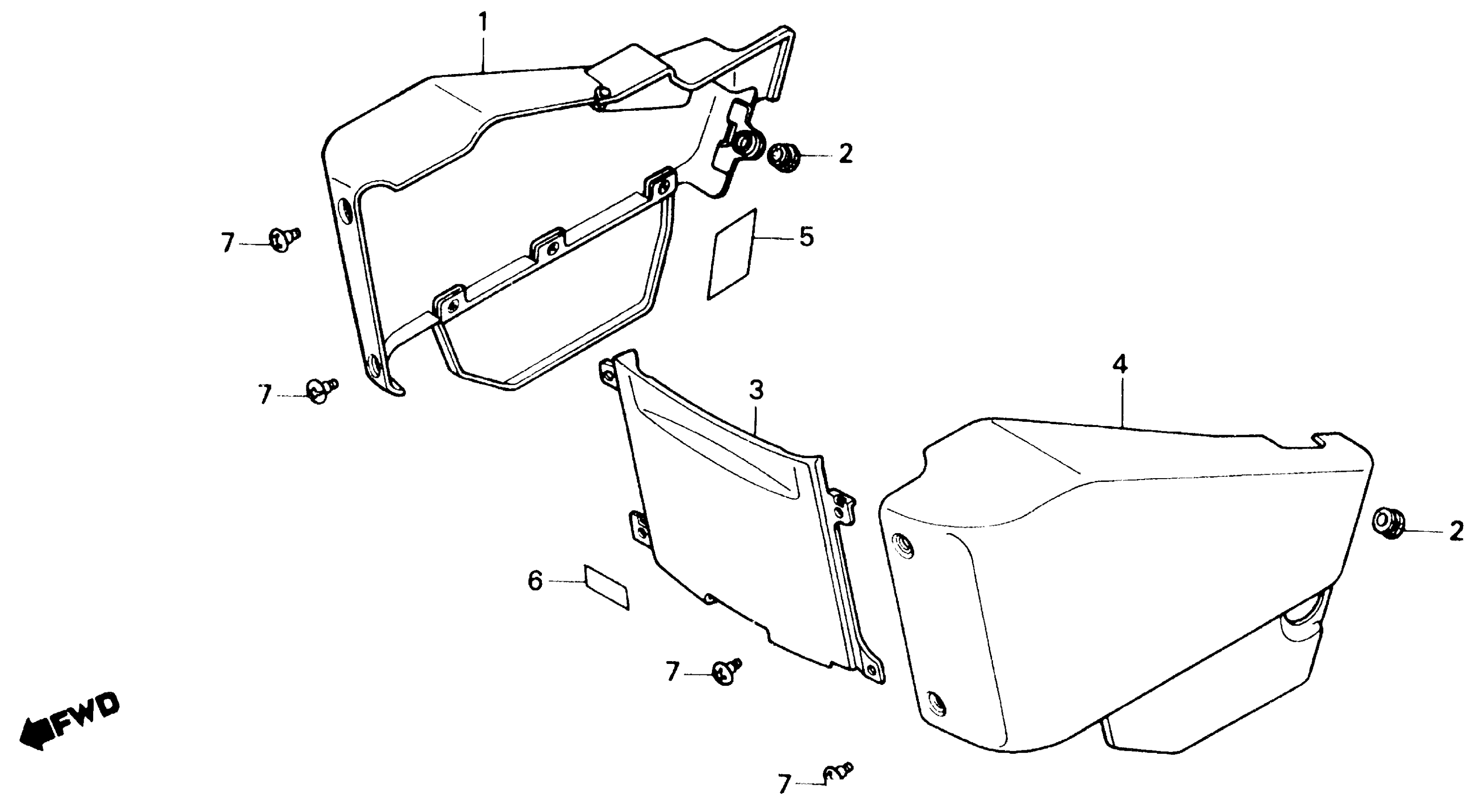 1
2
7
5
7
3
4
2
6
7
FWD
7