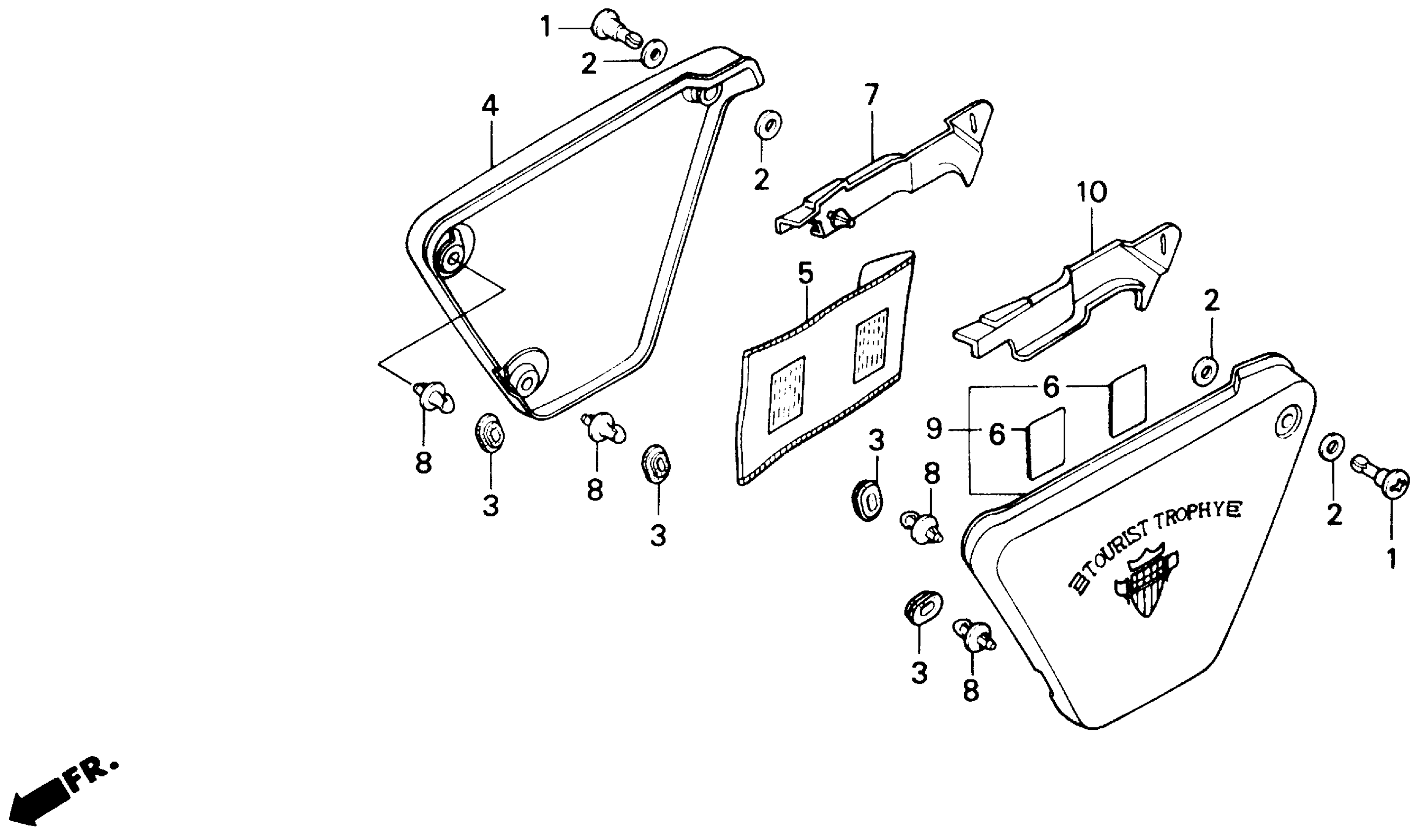 1
2
4
2
7
10
5
2
6
9
6
8
3
8
3
3
8
2
1
TOURIST TROPHY
3
8
FR.