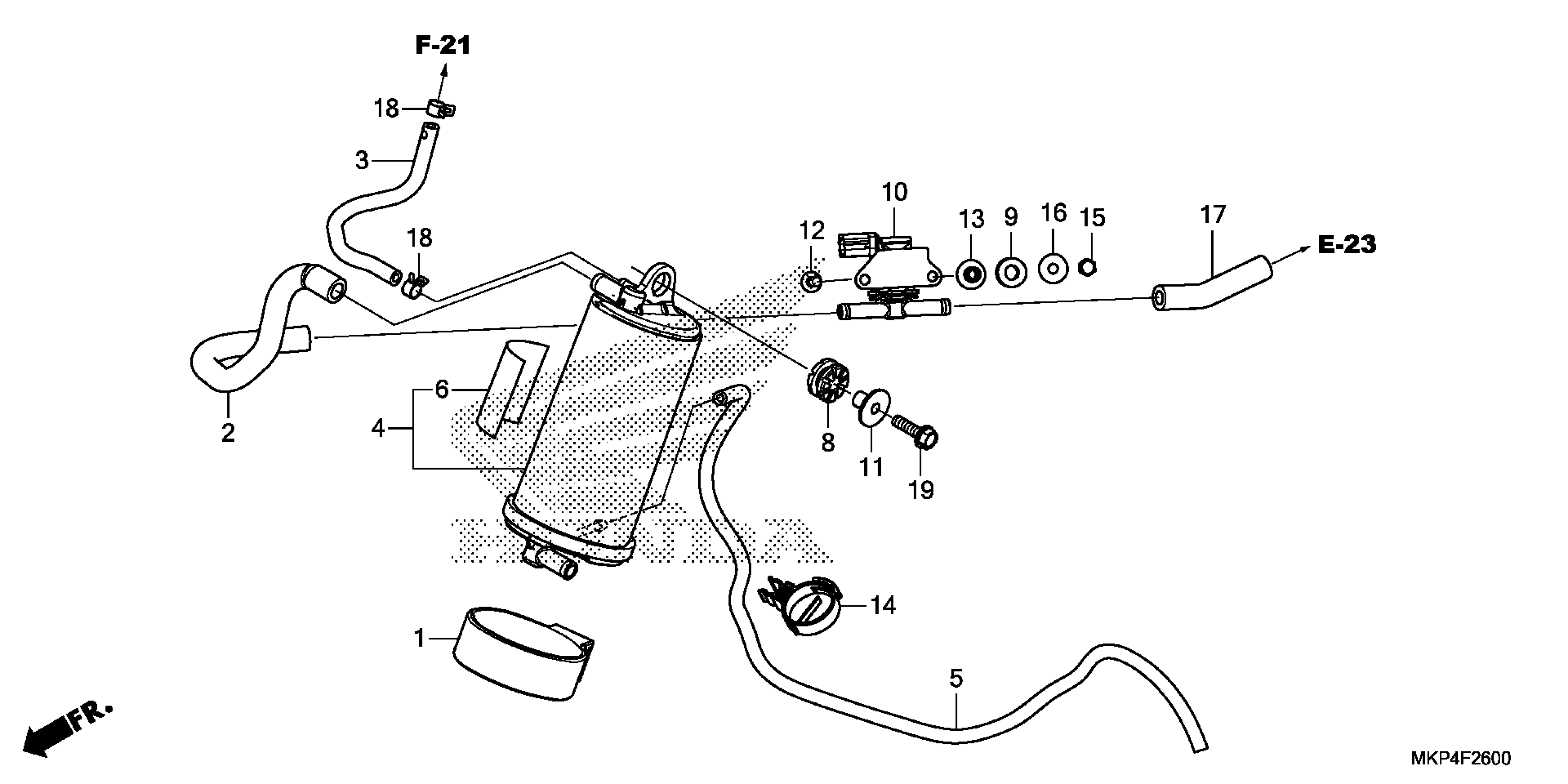 F-21

18

3

18

10

12

13

9

16

15

17

E-23

2

6

4

8

11

19

14

1

5

FR.

MKP4F2600